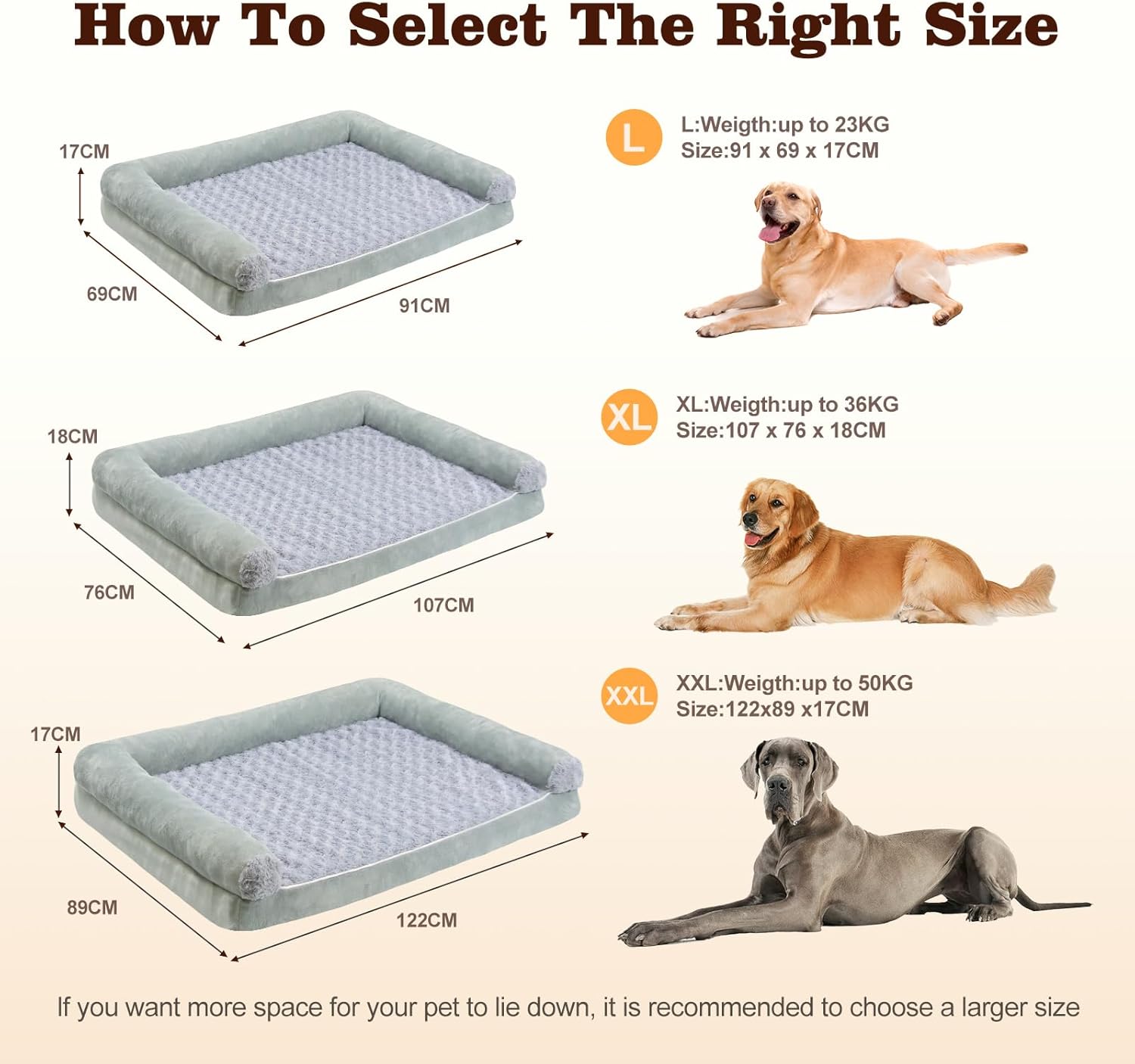 How To Select The Right Size

17CM
69CM
91CM

L
L:Weigth:up to 23KG
Size:91 x 69 x 17CM

18CM
76CM
107CM

XL
XL:Weigth:up to 36KG
Size:107 x 76 x 18CM

17CM
89CM
122CM

XXL
XXL:Weigth:up to 50KG
Size:122x89 x17CM

If you want more space for your pet to lie down, it is recommended to choose a larger size