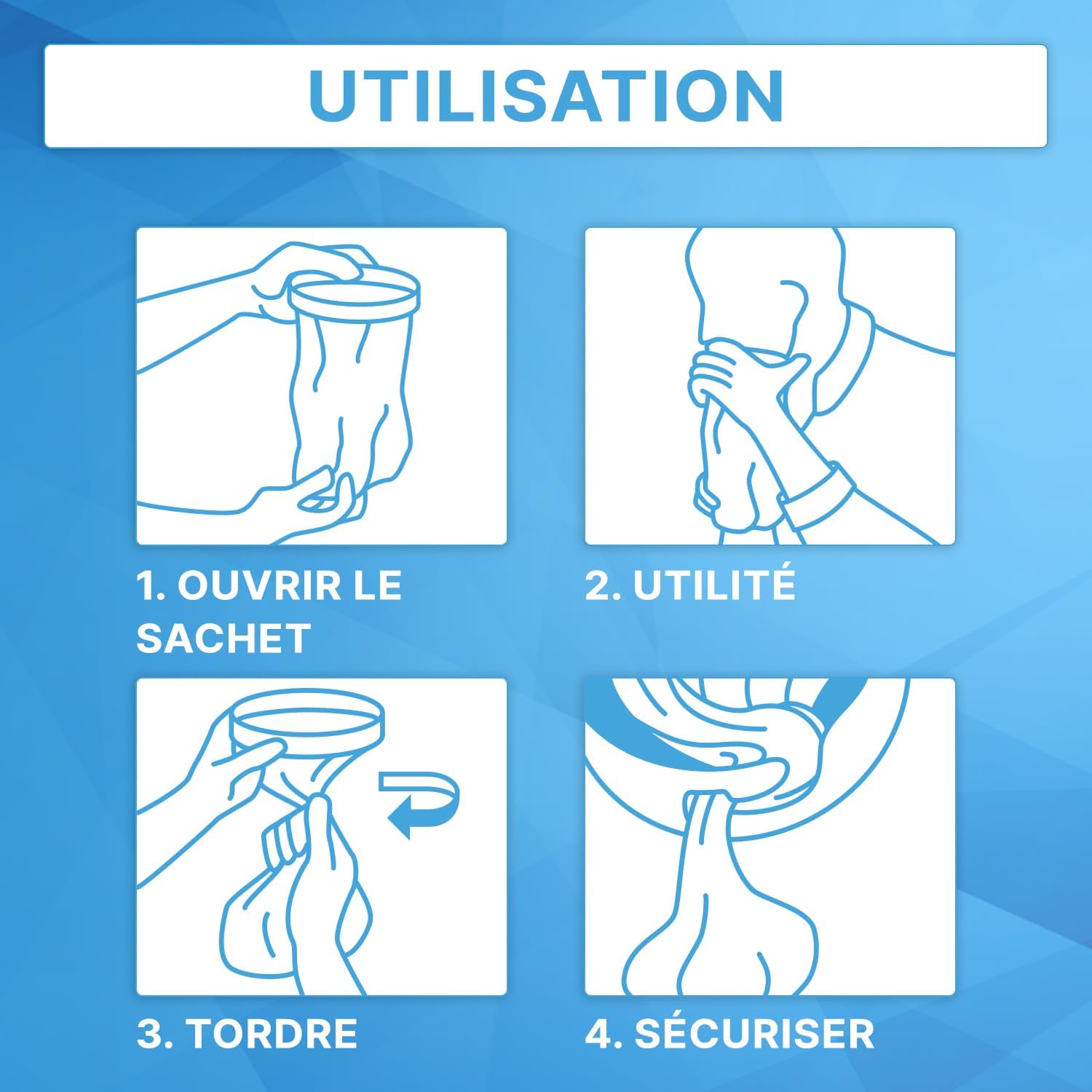 UTILISATION

1. OUVRIR LE SACHET

2. UTILITÉ

3. TORDRE

4. SÉCURISER