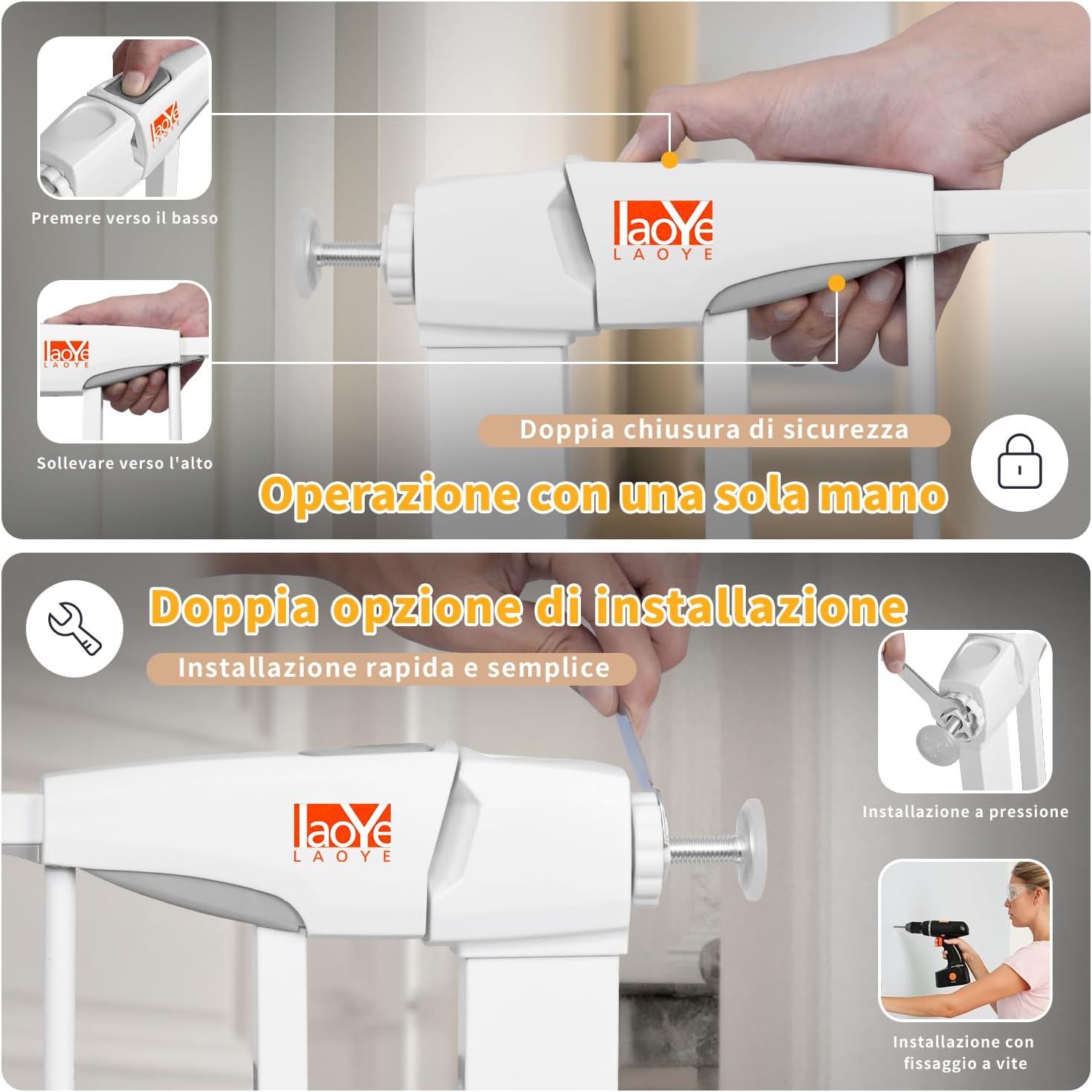 laoYe
LAOYE

Premere verso il basso

laoYe
LAOYE

Sollevare verso l'alto

laoYe
LAOYE

Doppia chiusura di sicurezza

Operazione con una sola mano

Doppia opzione di installazione

Installazione rapida e semplice

laoYe
LAOYE

Installazione a pressione

Installazione con fissaggio a vite