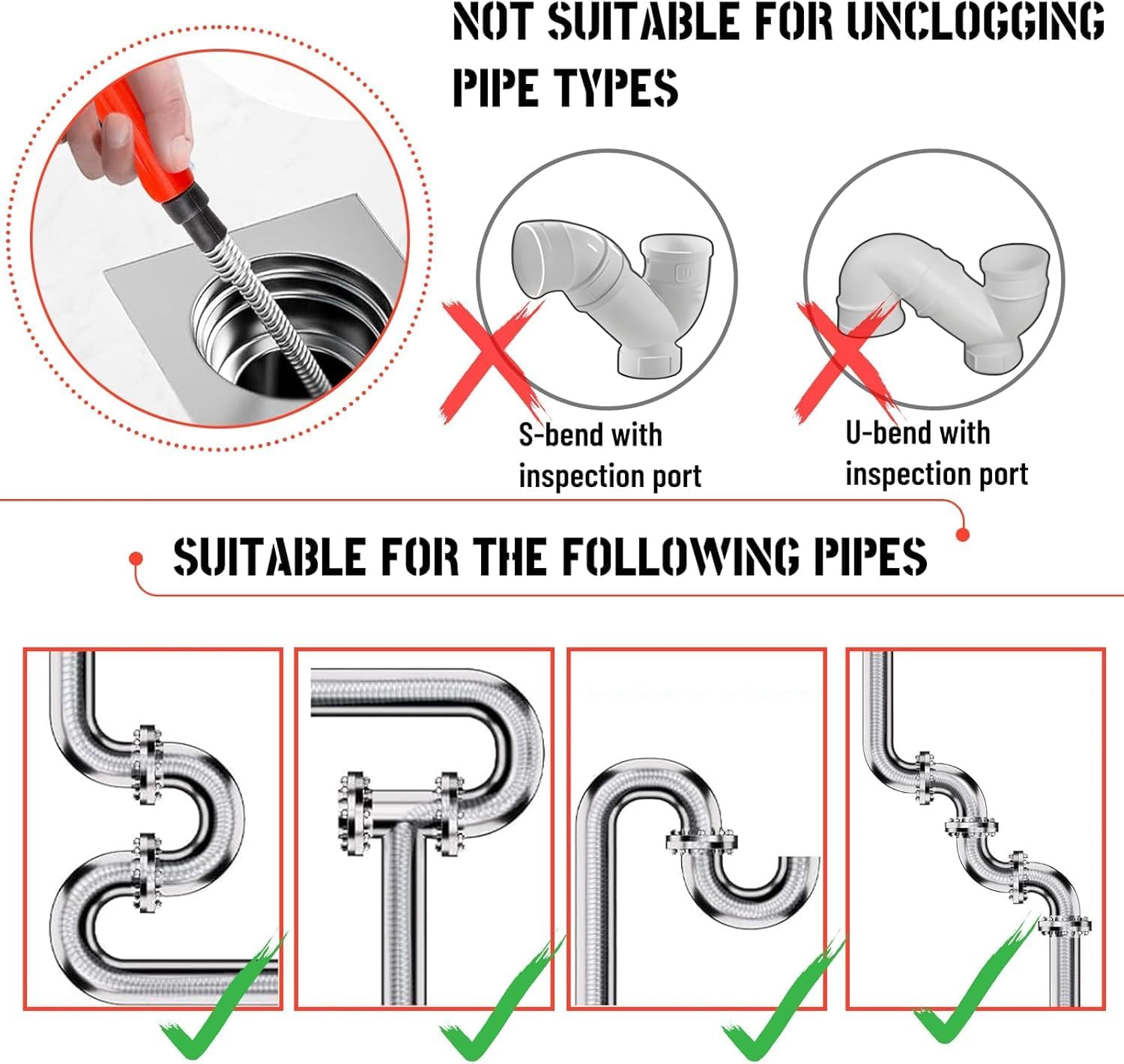 NOT SUITABLE FOR UNCLOGGING PIPE TYPES

S-bend with inspection port

U-bend with inspection port

SUITABLE FOR THE FOLLOWING PIPES