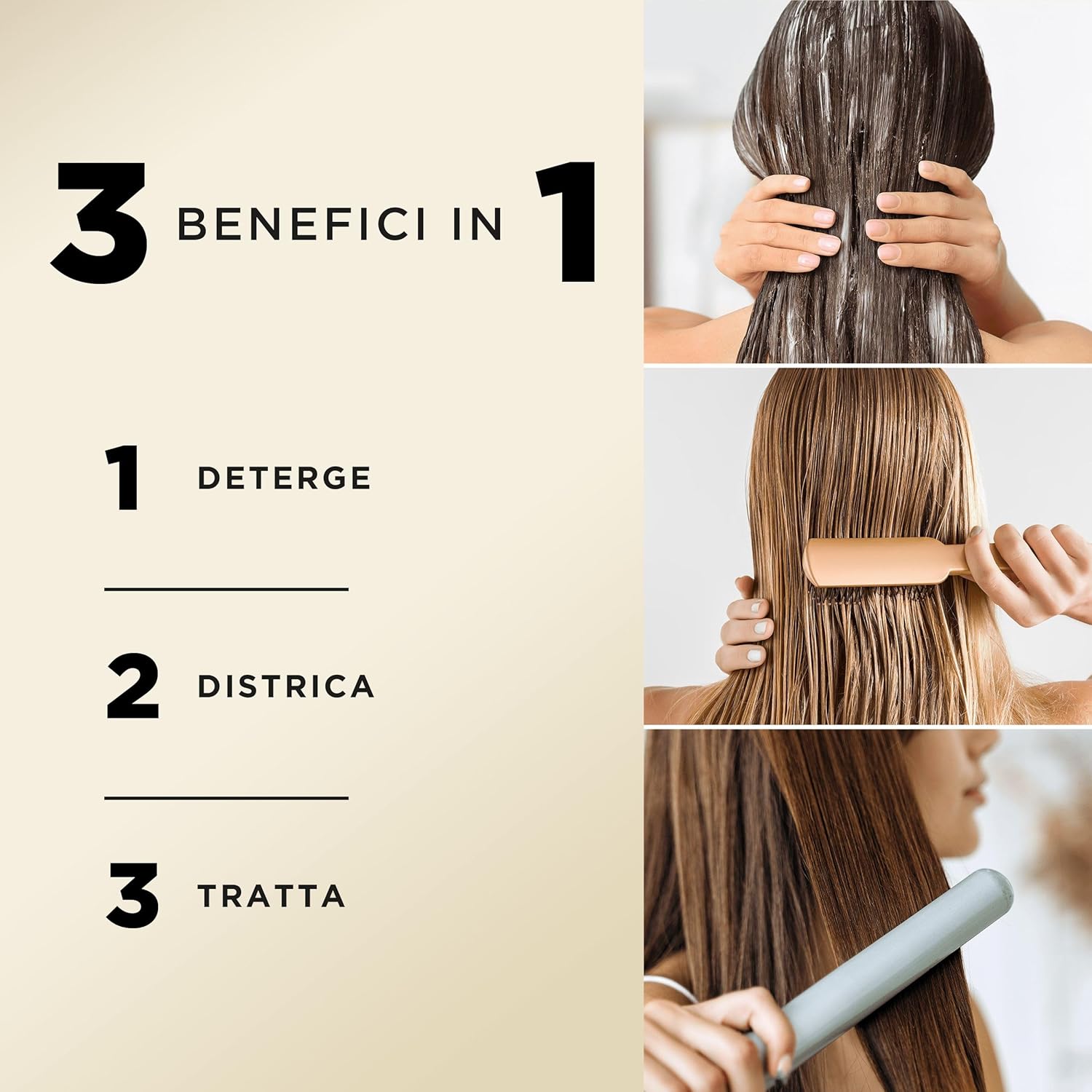 3 BENEFICI IN 1

1 DETERGE

2 DISTRICA

3 TRATTA