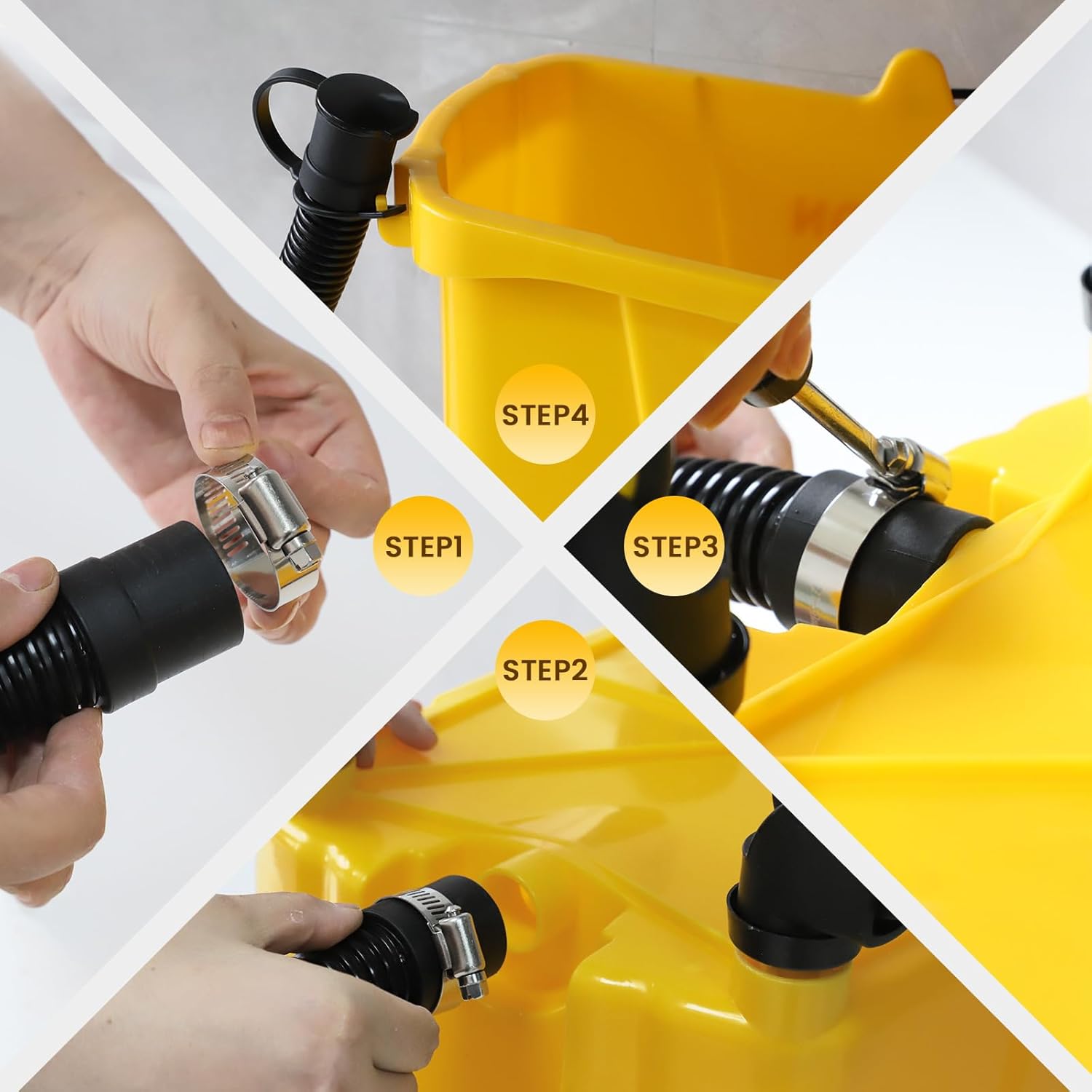 STEP4

STEP1

STEP3

STEP2