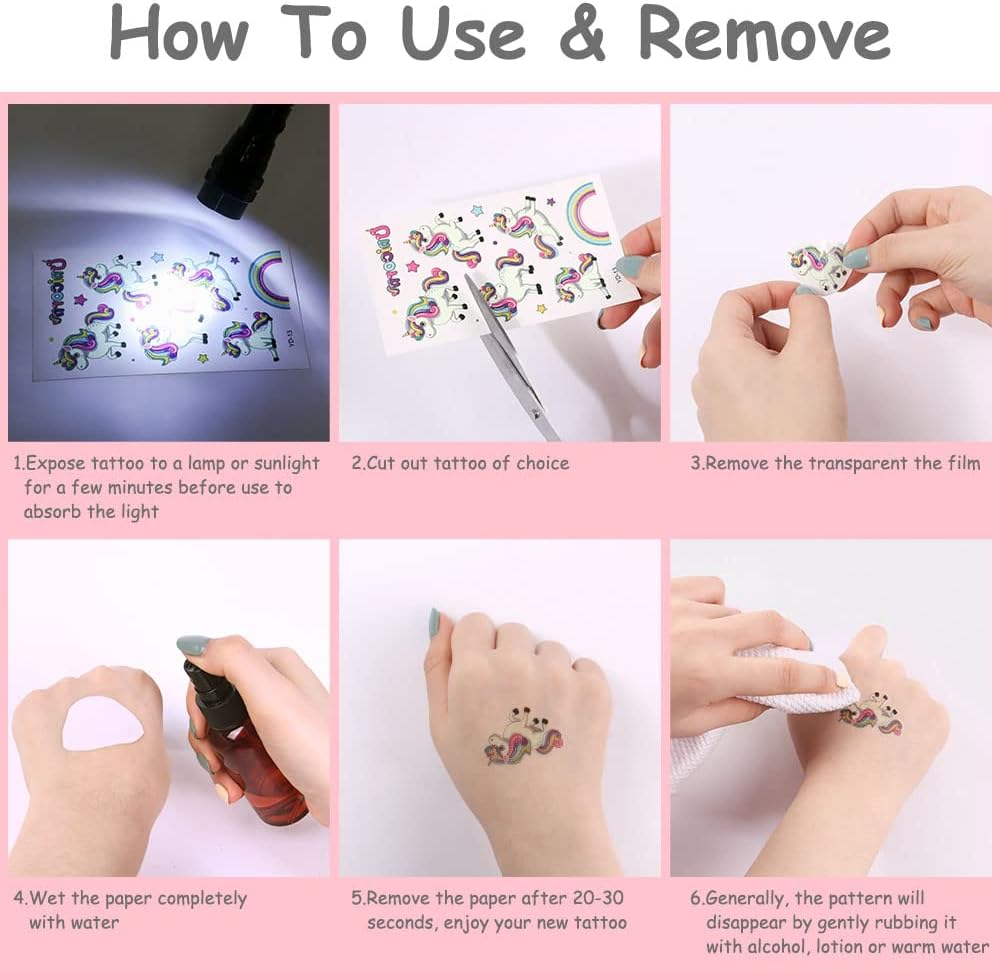 How To Use & Remove

1.Expose tattoo to a lamp or sunlight for a few minutes before use to absorb the light

2.Cut out tattoo of choice

3.Remove the transparent the film

4.Wet the paper completely with water

5.Remove the paper after 20-30 seconds, enjoy your new tattoo

6.Generally, the pattern will disappear by gently rubbing it with alcohol, lotion or warm water