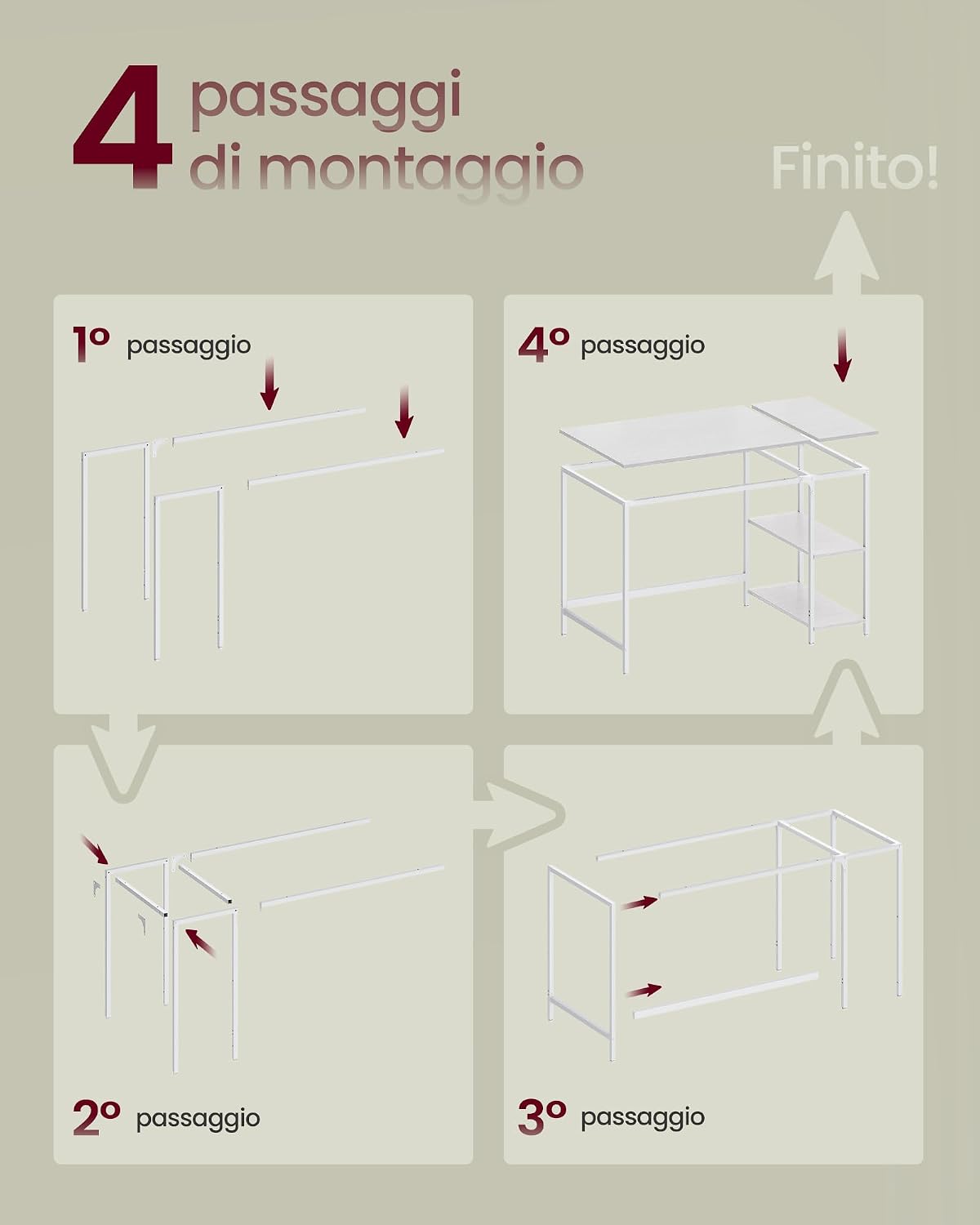 4 passaggi di montaggio

Finito!

1º passaggio

4º passaggio

2º passaggio

3º passaggio