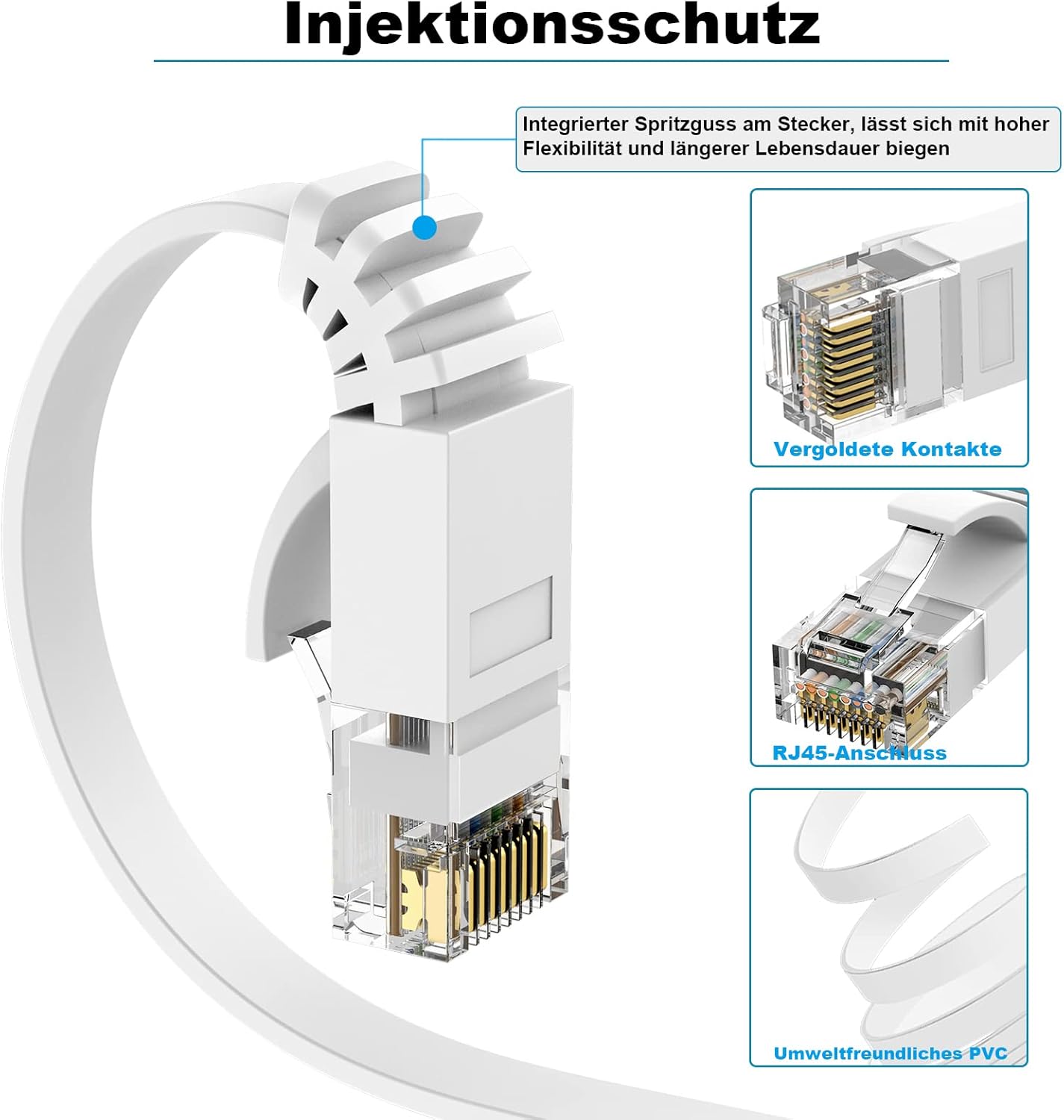 Injektionsschutz

Integrierter Spritzguss am Stecker, lässt sich mit hoher Flexibilität und längerer Lebensdauer biegen

Vergoldete Kontakte

RJ45-Anschluss

Umweltfreundliches PVC