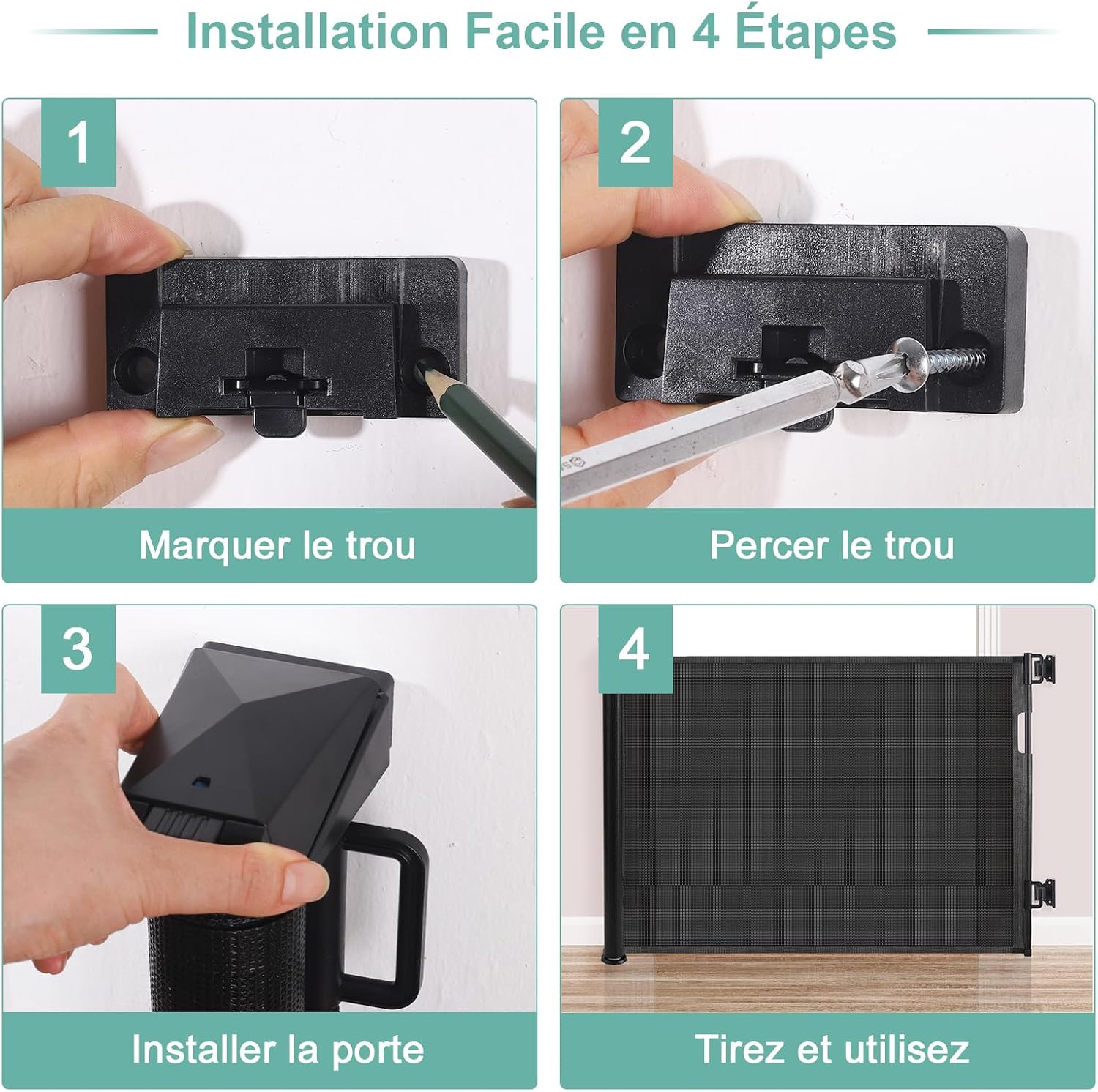 Installation Facile en 4 Étapes

1

Marquer le trou

2

Percer le trou

3

Installer la porte

4

Tirez et utilisez