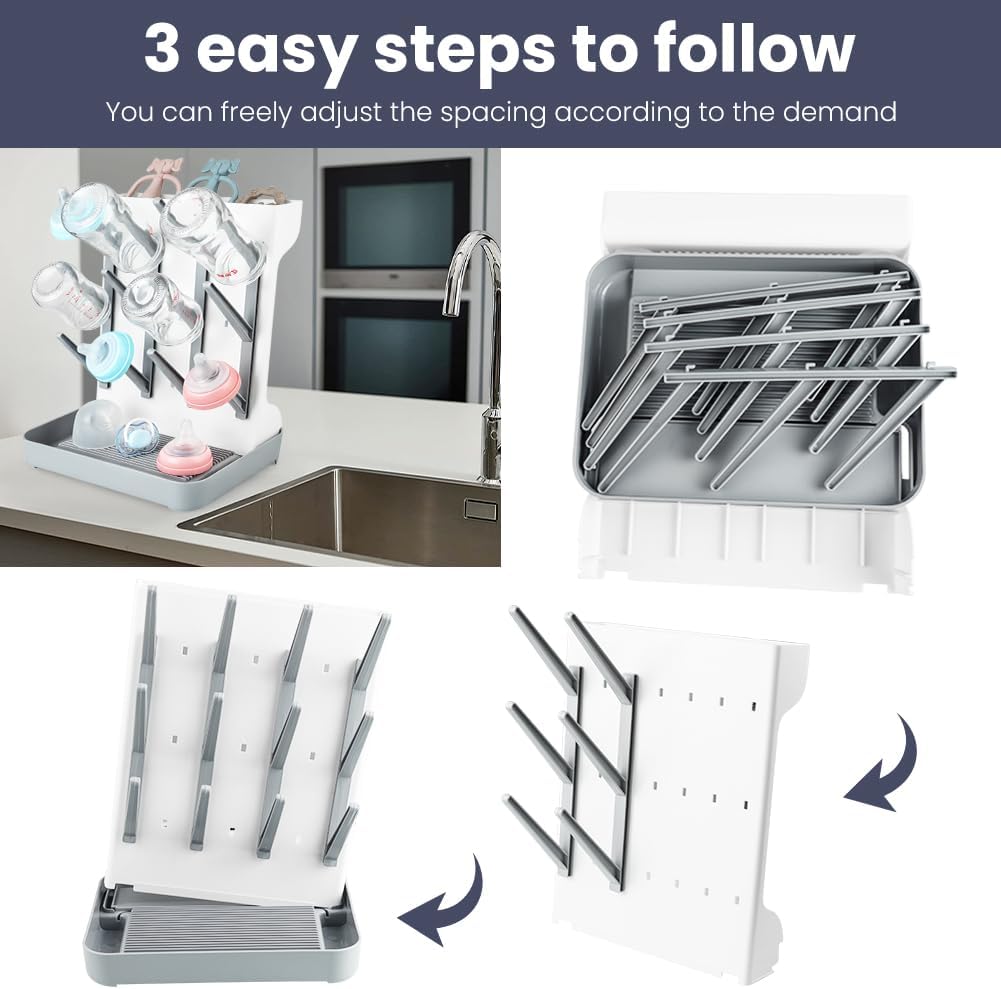 3 easy steps to follow

You can freely adjust the spacing according to the demand