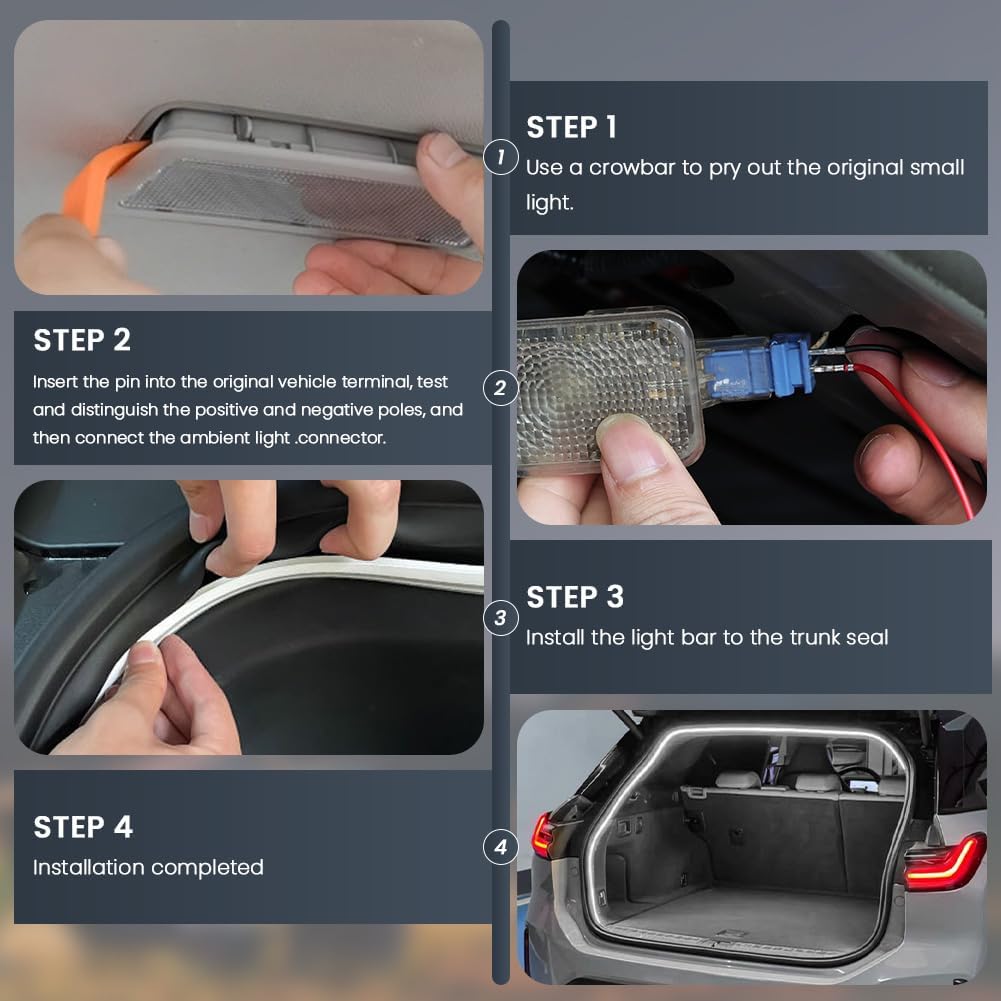 1

STEP 1

Use a crowbar to pry out the original small light.

STEP 2

Insert the pin into the original vehicle terminal, test and distinguish the positive and negative poles, and then connect the ambient light .connector.

2

3

STEP 3

Install the light bar to the trunk seal

STEP 4

Installation completed

4