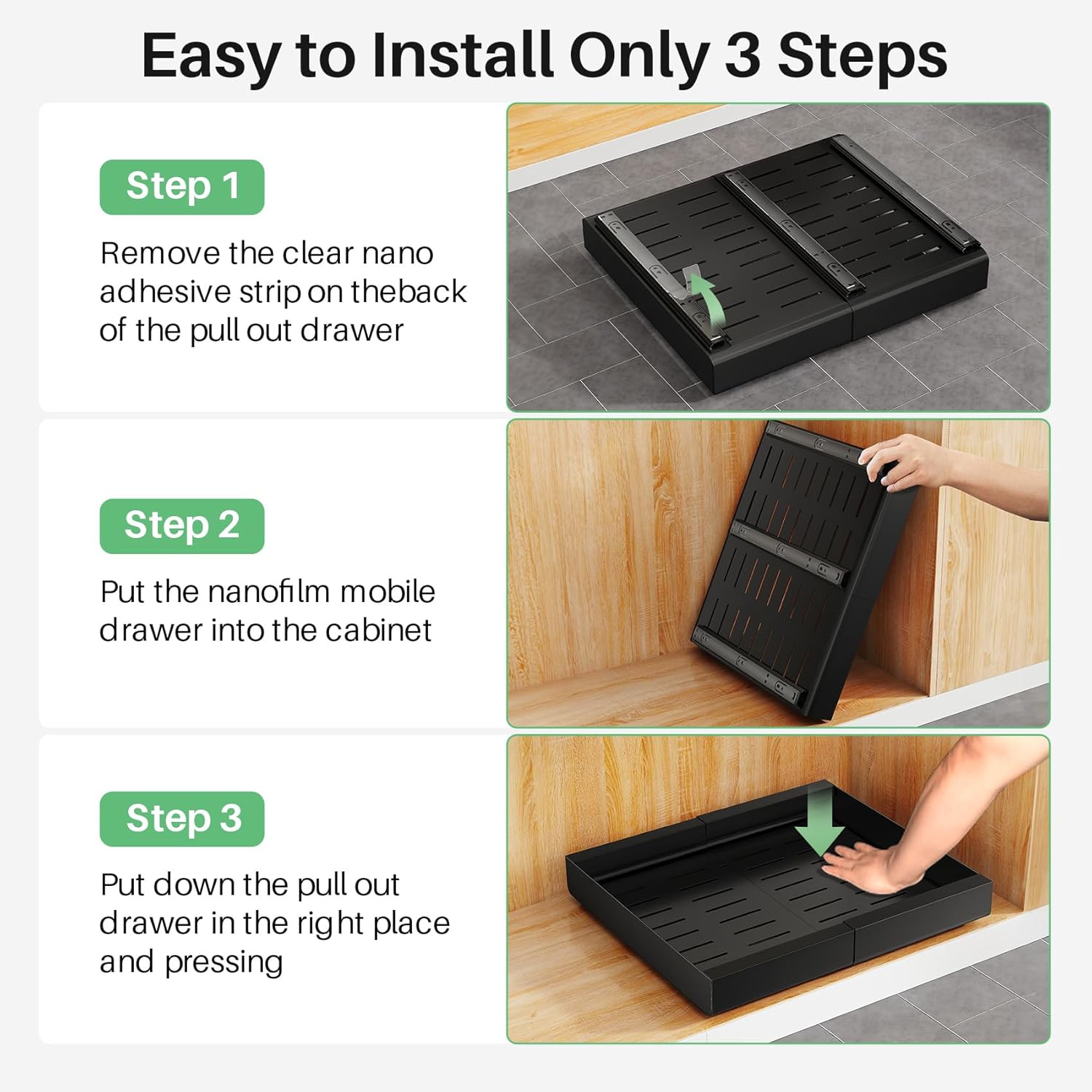 Easy to Install Only 3 Steps

Step 1

Remove the clear nano adhesive strip on theback of the pull out drawer

Step 2

Put the nanofilm mobile drawer into the cabinet

Step 3

Put down the pull out drawer in the right place and pressing