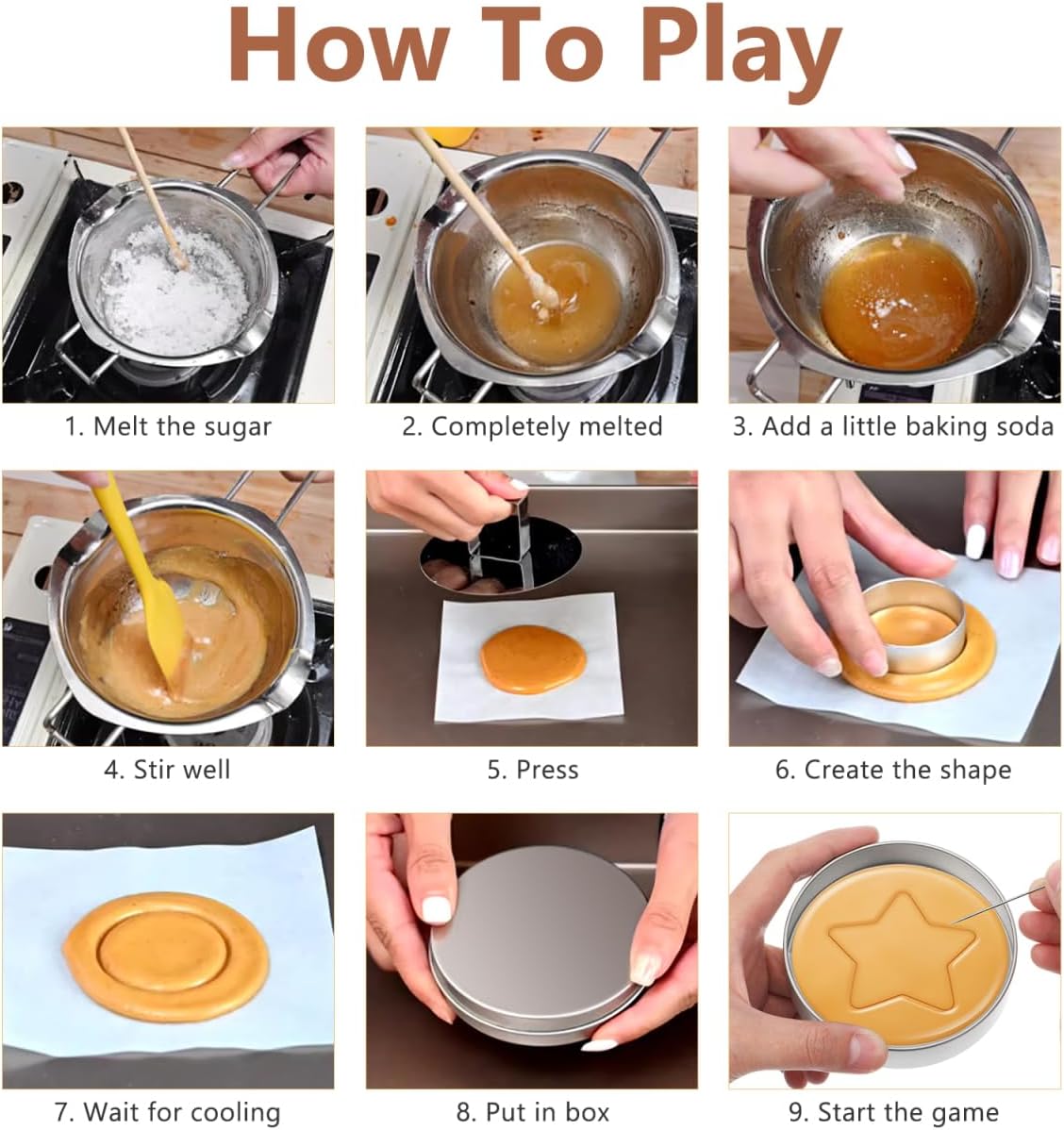 How To Play

1. Melt the sugar

2. Completely melted

3. Add a little baking soda

4. Stir well

5. Press

6. Create the shape

7. Wait for cooling

8. Put in box

9. Start the game