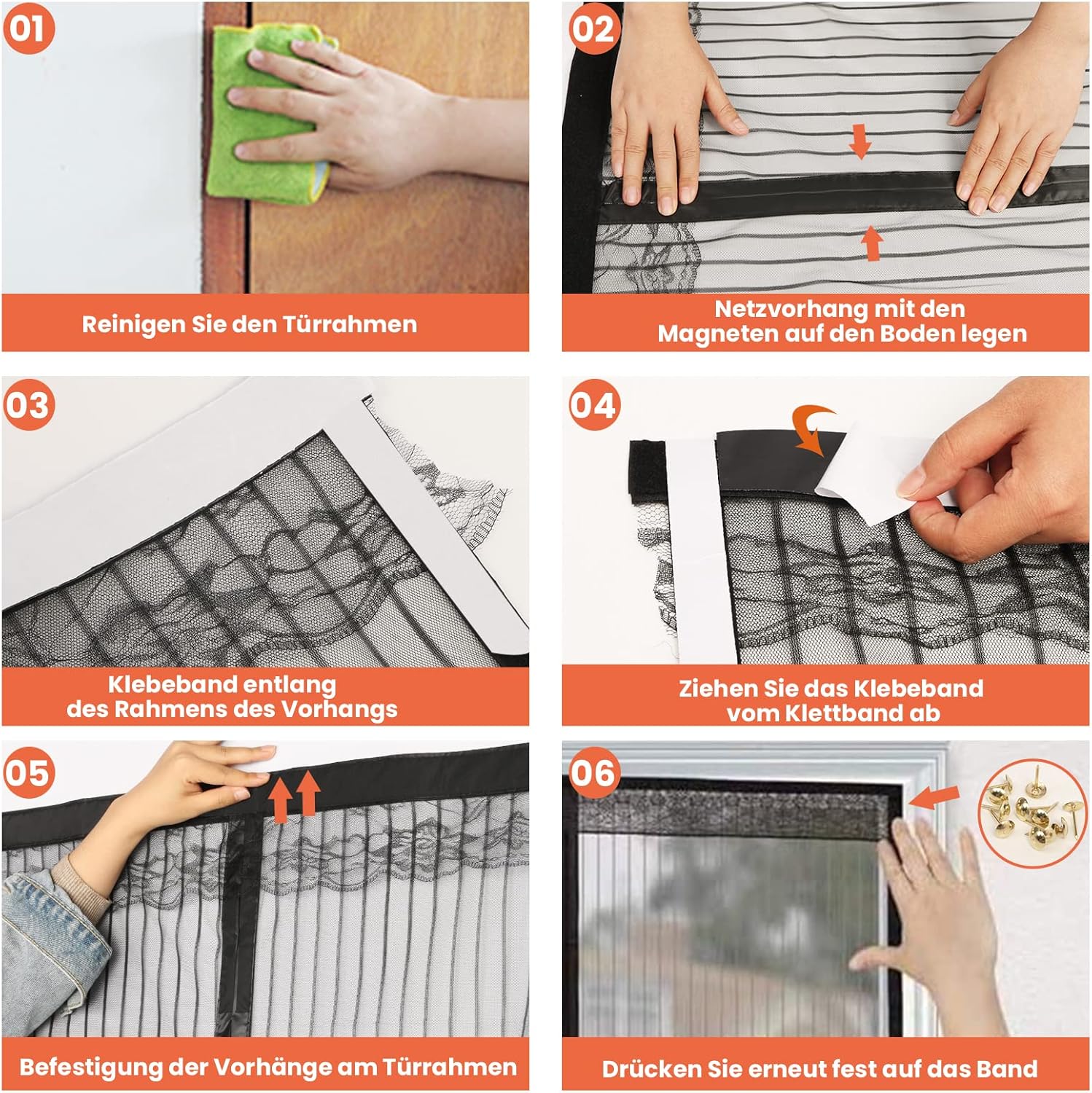 01

Reinigen Sie den Türrahmen

02

Netzvorhang mit den Magneten auf den Boden legen

03

Klebeband entlang des Rahmens des Vorhangs

04

Ziehen Sie das Klebeband vom Klettband ab

05

Befestigung der Vorhänge am Türrahmen

06

Drücken Sie erneut fest auf das Band