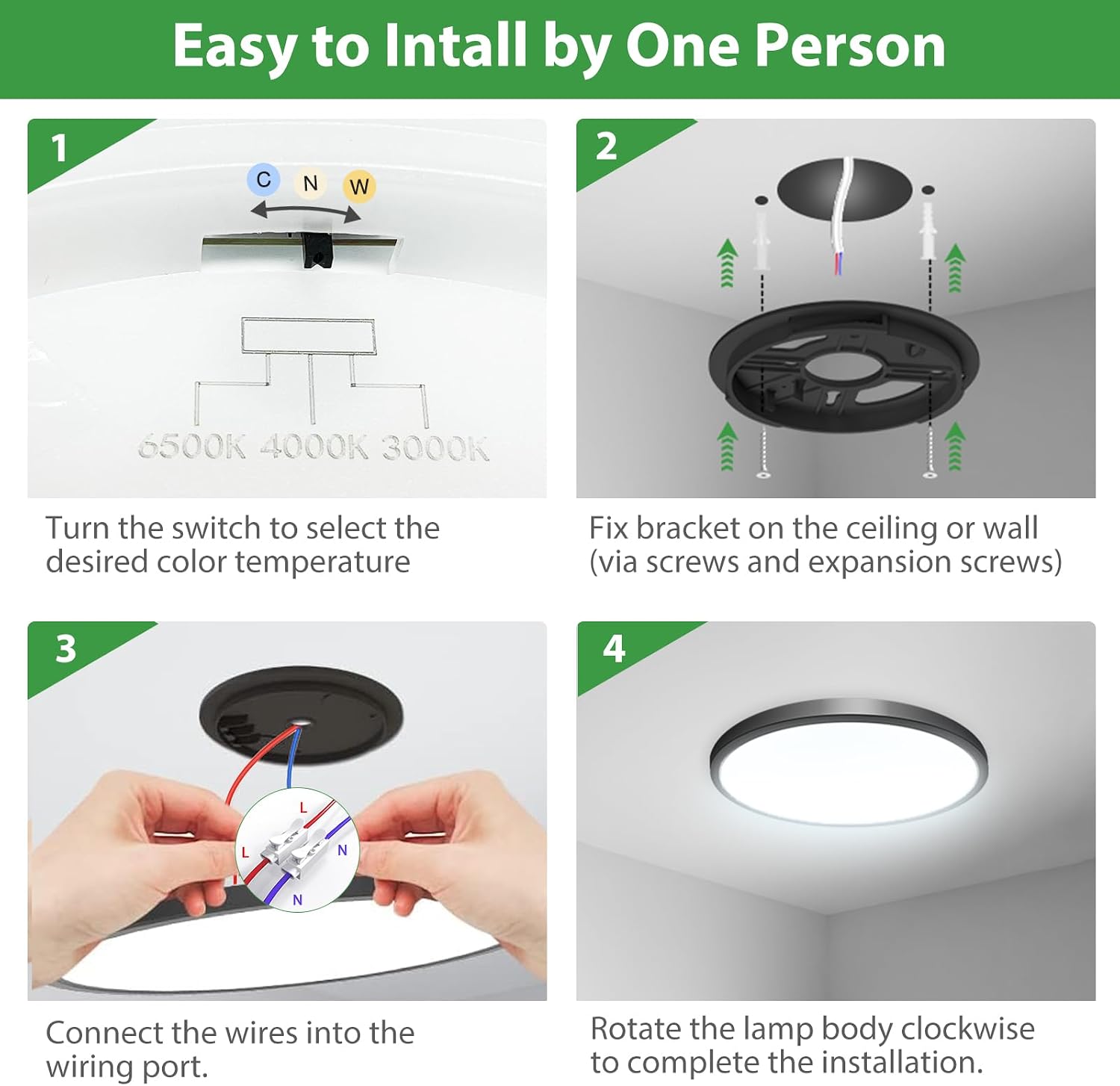 Easy to Intall by One Person

1

C N W

6500K 4000K 3000K

Turn the switch to select the desired color temperature

2

Fix bracket on the ceiling or wall (via screws and expansion screws)

3

L L N N

Connect the wires into the wiring port.

4

Rotate the lamp body clockwise to complete the installation.