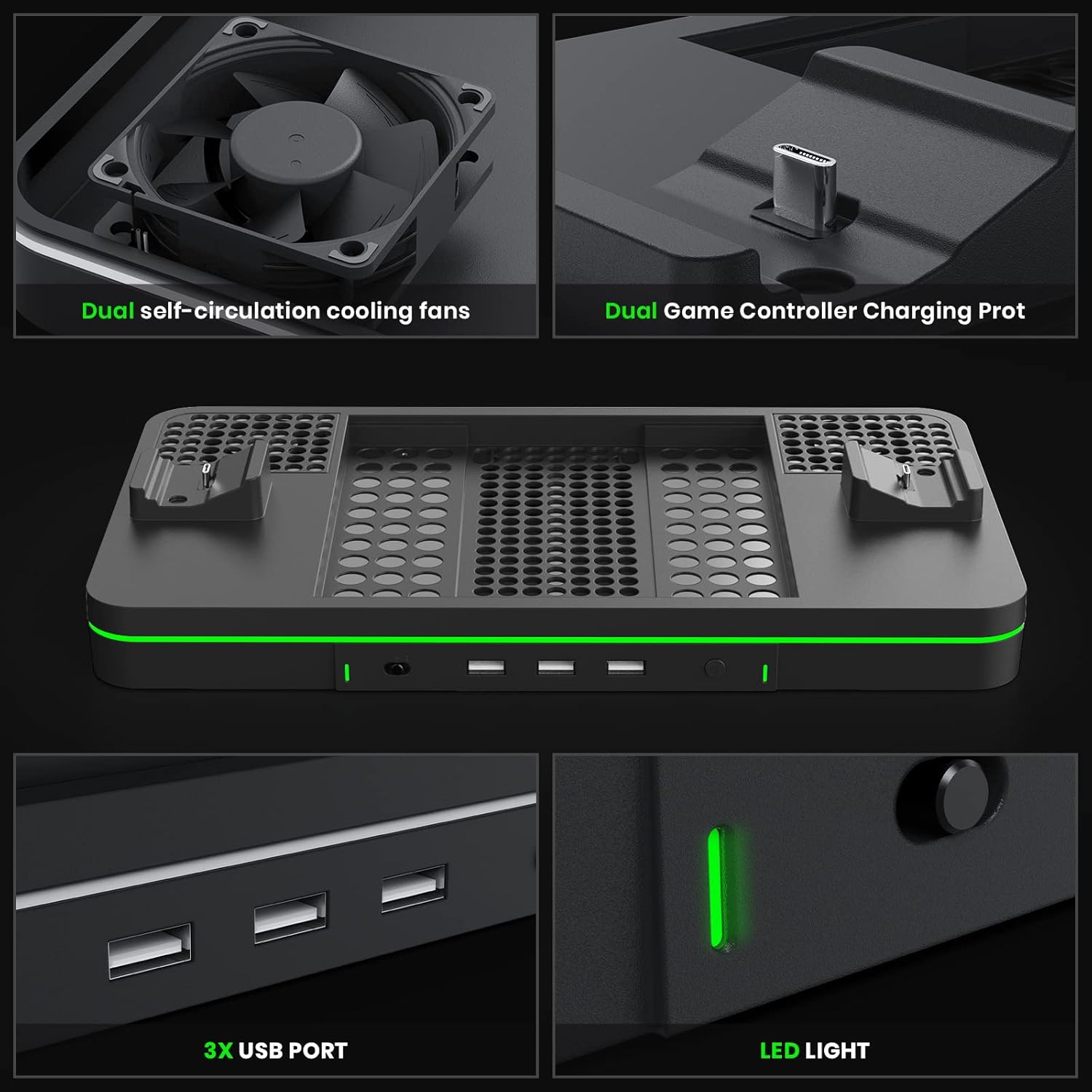 Dual self-circulation cooling fans

Dual Game Controller Charging Prot

3X USB PORT

LED LIGHT