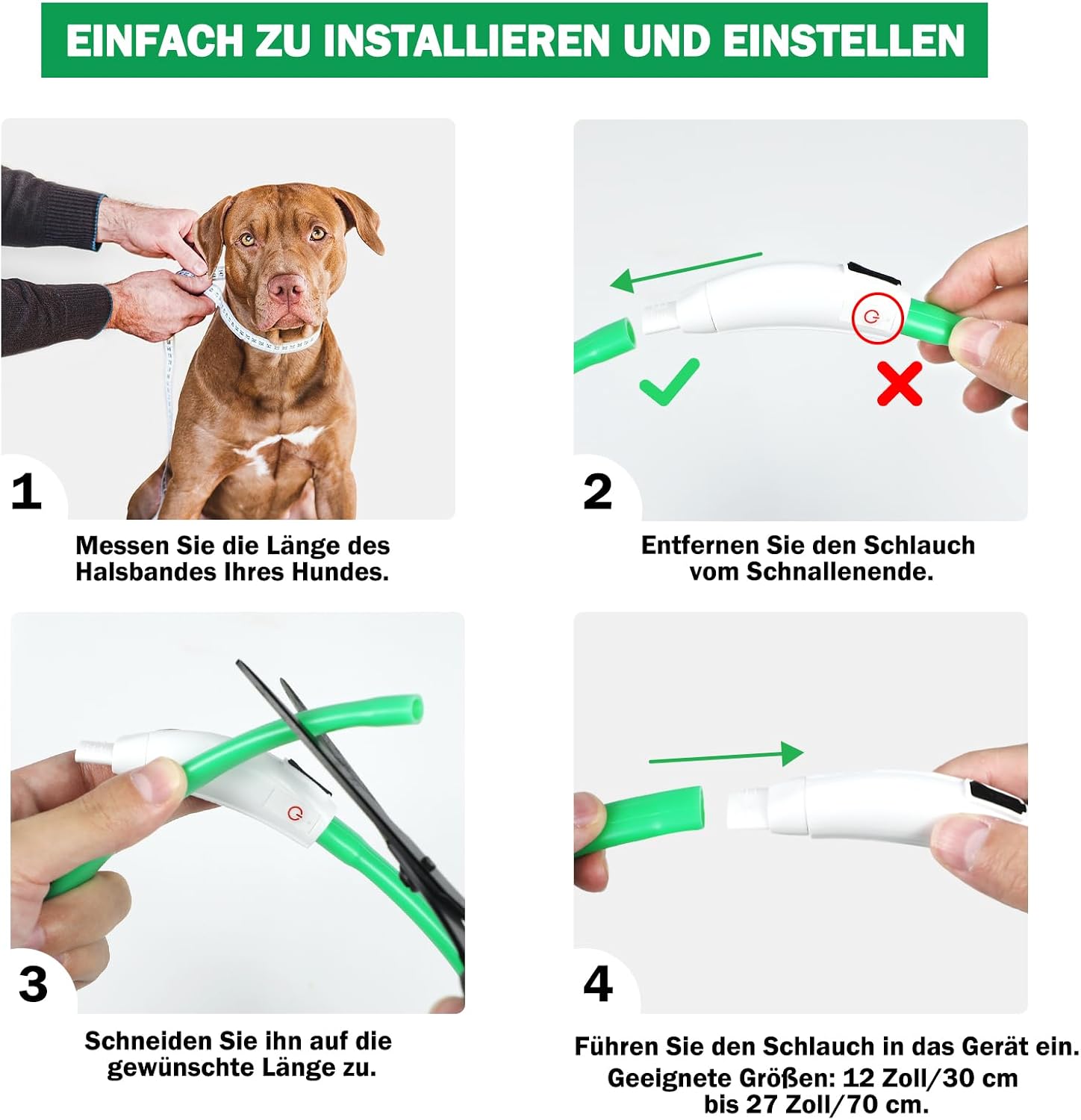 EINFACH ZU INSTALLIEREN UND EINSTELLEN

1

Messen Sie die Länge des Halsbandes Ihres Hundes.

2

Entfernen Sie den Schlauch vom Schnallenende.

3

Schneiden Sie ihn auf die gewünschte Länge zu.

4

Führen Sie den Schlauch in das Gerät ein.
Geeignete Größen: 12 Zoll/30 cm bis 27 Zoll/70 cm.