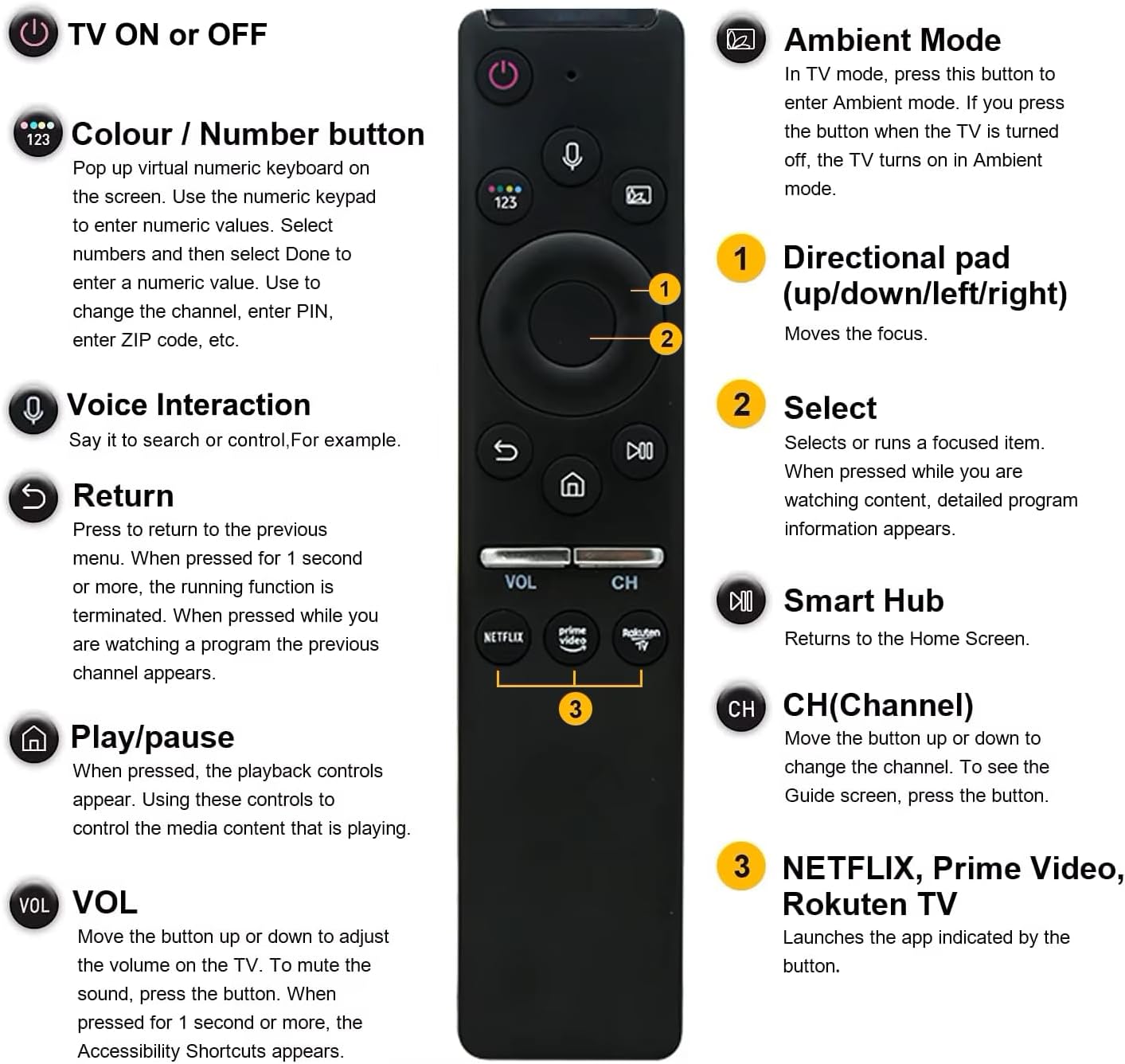 TV ON or OFF

123 Colour / Number button
Pop up virtual numeric keyboard on the screen. Use the numeric keypad to enter numeric values. Select numbers and then select Done to enter a numeric value. Use to change the channel, enter PIN, enter ZIP code, etc.

Voice Interaction
Say it to search or control,For example.

Return
Press to return to the previous menu. When pressed for 1 second or more, the running function is terminated. When pressed while you are watching a program the previous channel appears.

Play/pause
When pressed, the playback controls appear. Using these controls to control the media content that is playing.

VOL VOL
Move the button up or down to adjust the volume on the TV. To mute the sound, press the button. When pressed for 1 second or more, the Accessibility Shortcuts appears.

123

1

2

VOL CH

NETFLIX prime video Rakuten TV

3

Ambient Mode
In TV mode, press this button to enter Ambient mode. If you press the button when the TV is turned off, the TV turns on in Ambient mode.

1 Directional pad (up/down/left/right)
Moves the focus.

2 Select
Selects or runs a focused item. When pressed while you are watching content, detailed program information appears.

Smart Hub
Returns to the Home Screen.

CH CH(Channel)
Move the button up or down to change the channel. To see the Guide screen, press the button.

3 NETFLIX, Prime Video, Rokuten TV
Launches the app indicated by the button.