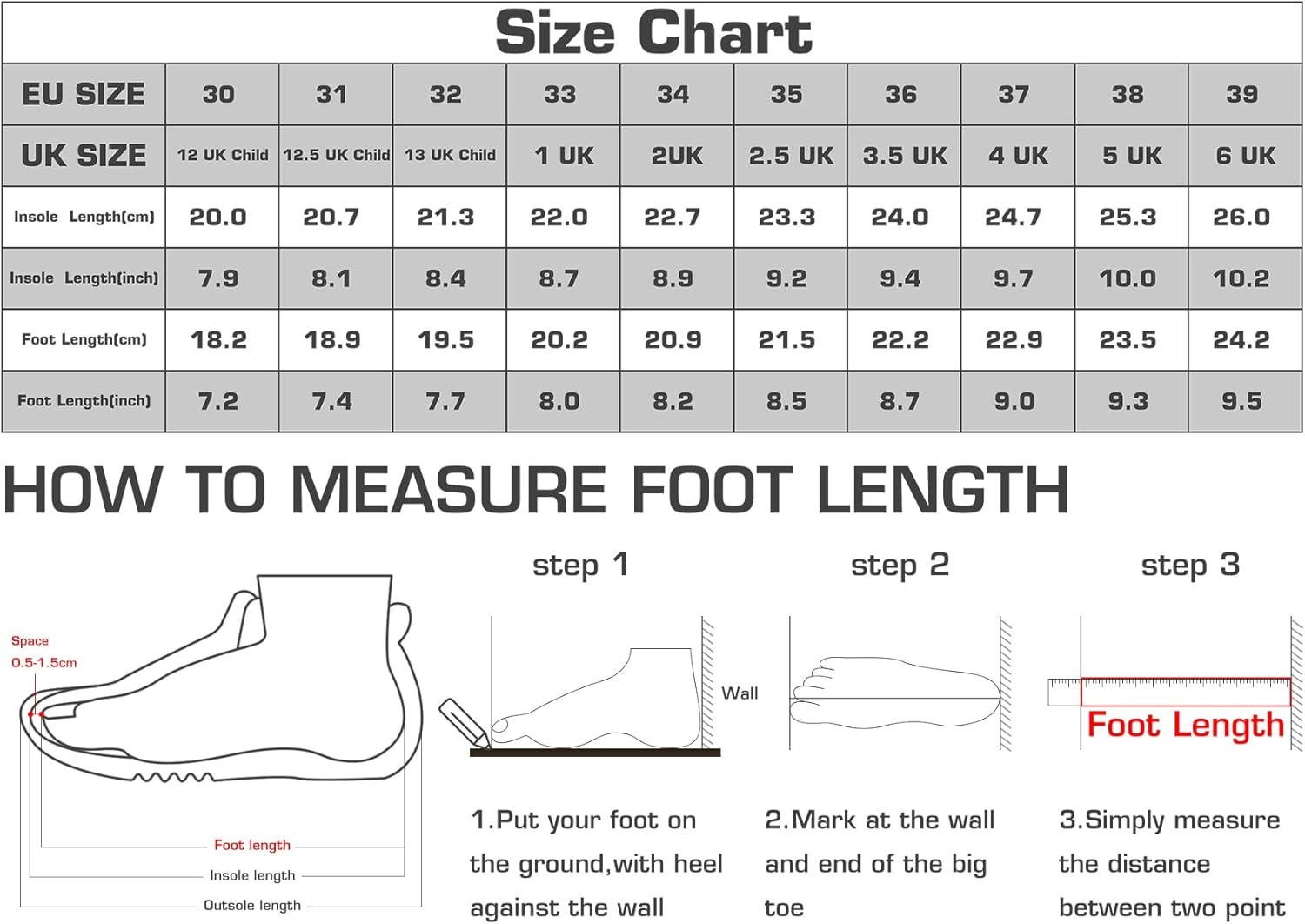 Size Chart

| EU SIZE | 30 | 31 | 32 | 33 | 34 | 35 | 36 | 37 | 38 | 39 |
|---|---|---|---|---|---|---|---|---|---|---|
| UK SIZE | 12 UK Child | 12.5 UK Child | 13 UK Child | 1 UK | 2UK | 2.5 UK | 3.5 UK | 4 UK | 5 UK | 6 UK |
| Insole Length(cm) | 20.0 | 20.7 | 21.3 | 22.0 | 22.7 | 23.3 | 24.0 | 24.7 | 25.3 | 26.0 |
| Insole Length(inch) | 7.9 | 8.1 | 8.4 | 8.7 | 8.9 | 9.2 | 9.4 | 9.7 | 10.0 | 10.2 |
| Foot Length(cm) | 18.2 | 18.9 | 19.5 | 20.2 | 20.9 | 21.5 | 22.2 | 22.9 | 23.5 | 24.2 |
| Foot Length(inch) | 7.2 | 7.4 | 7.7 | 8.0 | 8.2 | 8.5 | 8.7 | 9.0 | 9.3 | 9.5 |

HOW TO MEASURE FOOT LENGTH

Space
0.5-1.5cm

Foot length
Insole length
Outsole length

step 1

Wall

1.Put your foot on the ground,with heel against the wall

step 2

2.Mark at the wall and end of the big toe

step 3

Foot Length

3.Simply measure the distance between two point