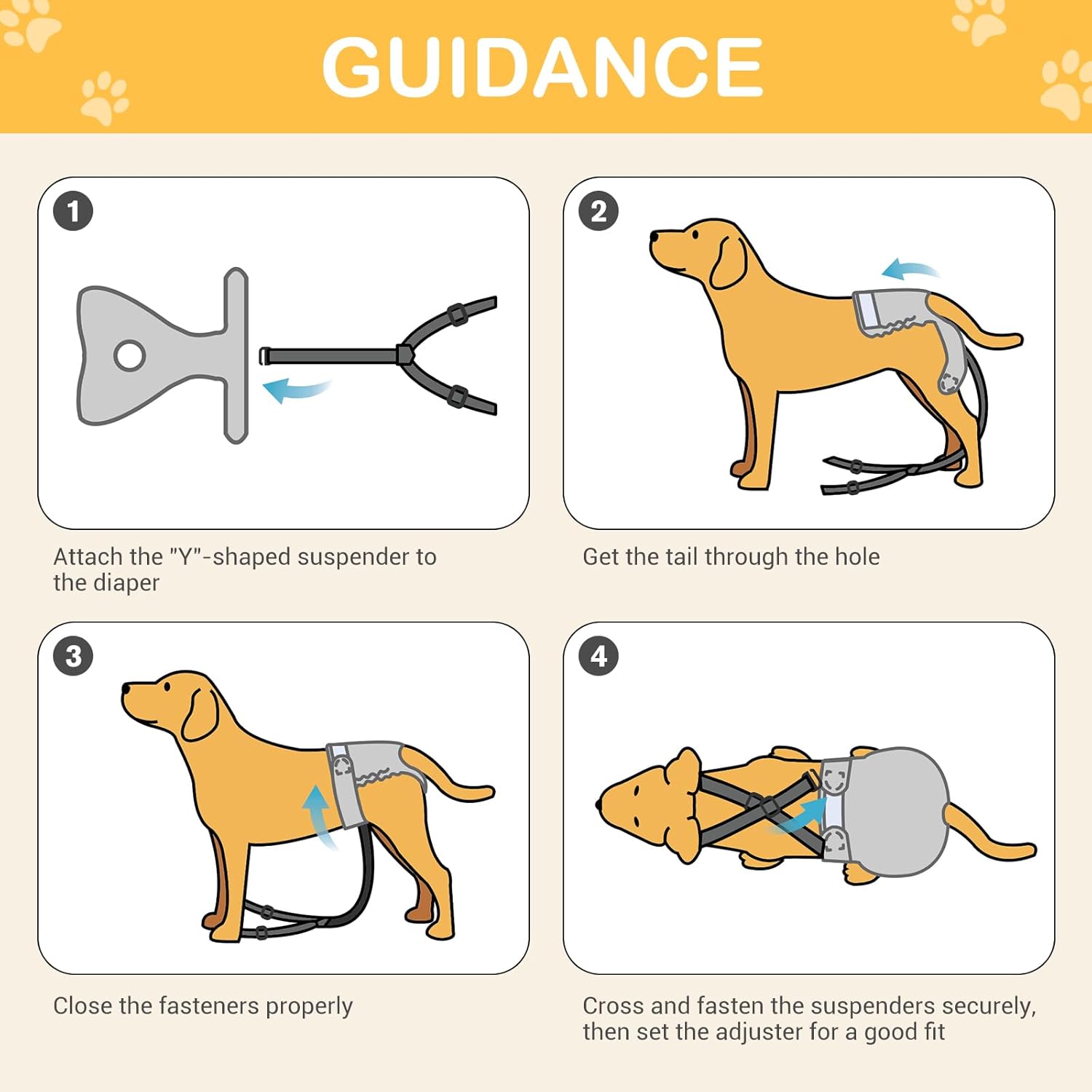 GUIDANCE

1

Attach the "Y"-shaped suspender to the diaper

2

Get the tail through the hole

3

Close the fasteners properly

4

Cross and fasten the suspenders securely, then set the adjuster for a good fit