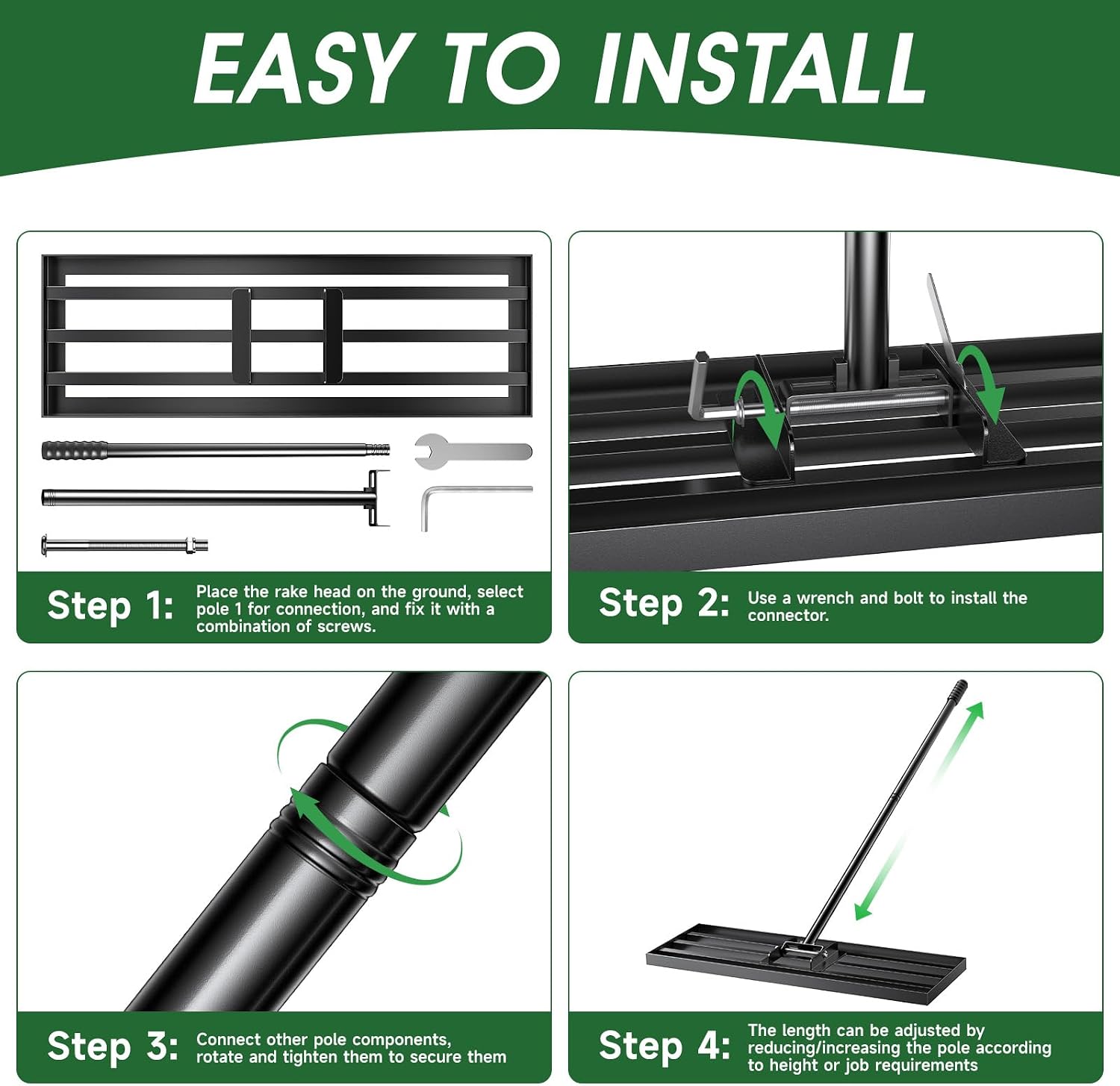 EASY TO INSTALL

Step 1: Place the rake head on the ground, select pole 1 for connection, and fix it with a combination of screws.

Step 2: Use a wrench and bolt to install the connector.

Step 3: Connect other pole components, rotate and tighten them to secure them

Step 4: The length can be adjusted by reducing/increasing the pole according to height or job requirements