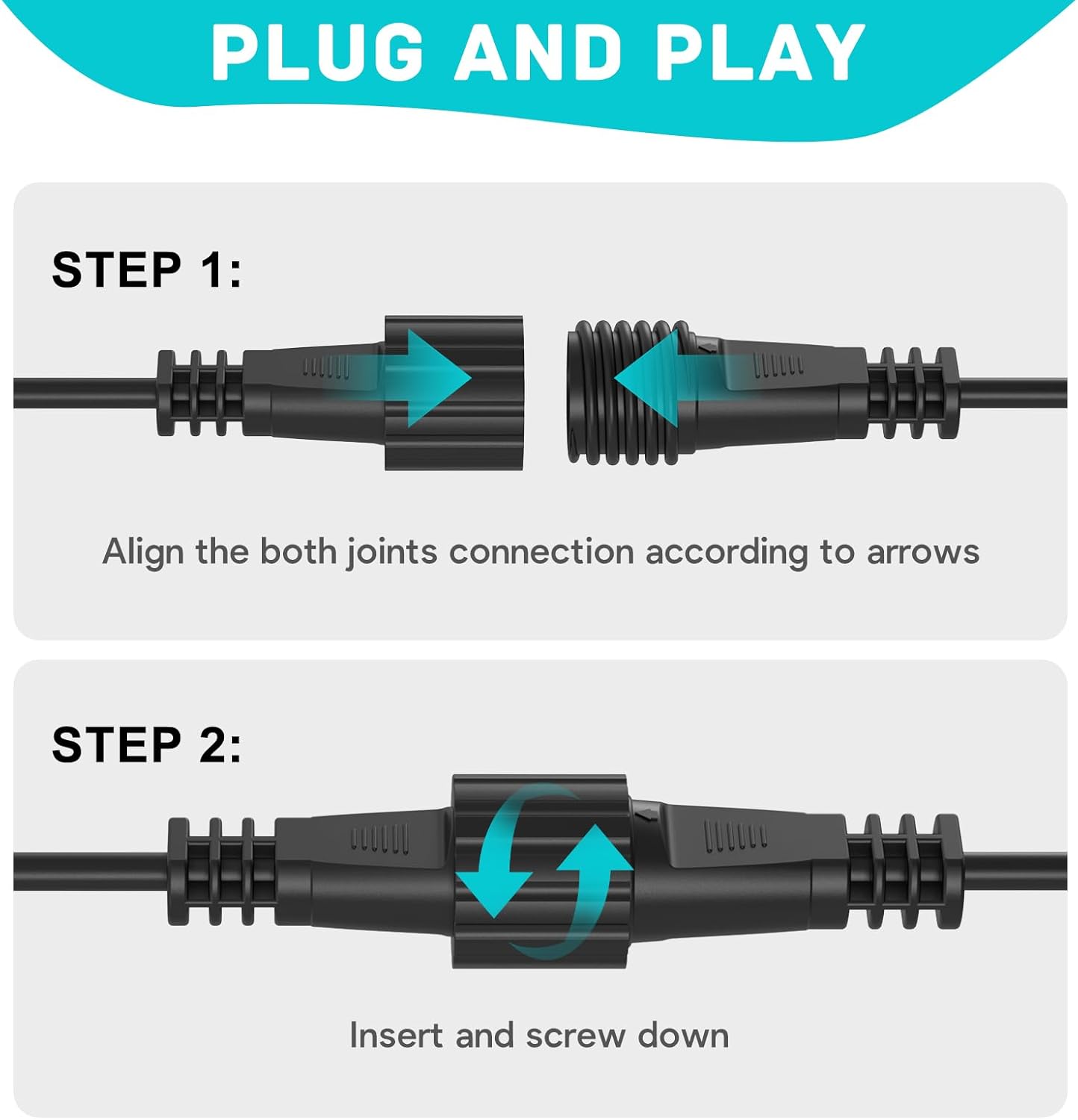 PLUG AND PLAY

STEP 1:

Align the both joints connection according to arrows

STEP 2:

Insert and screw down