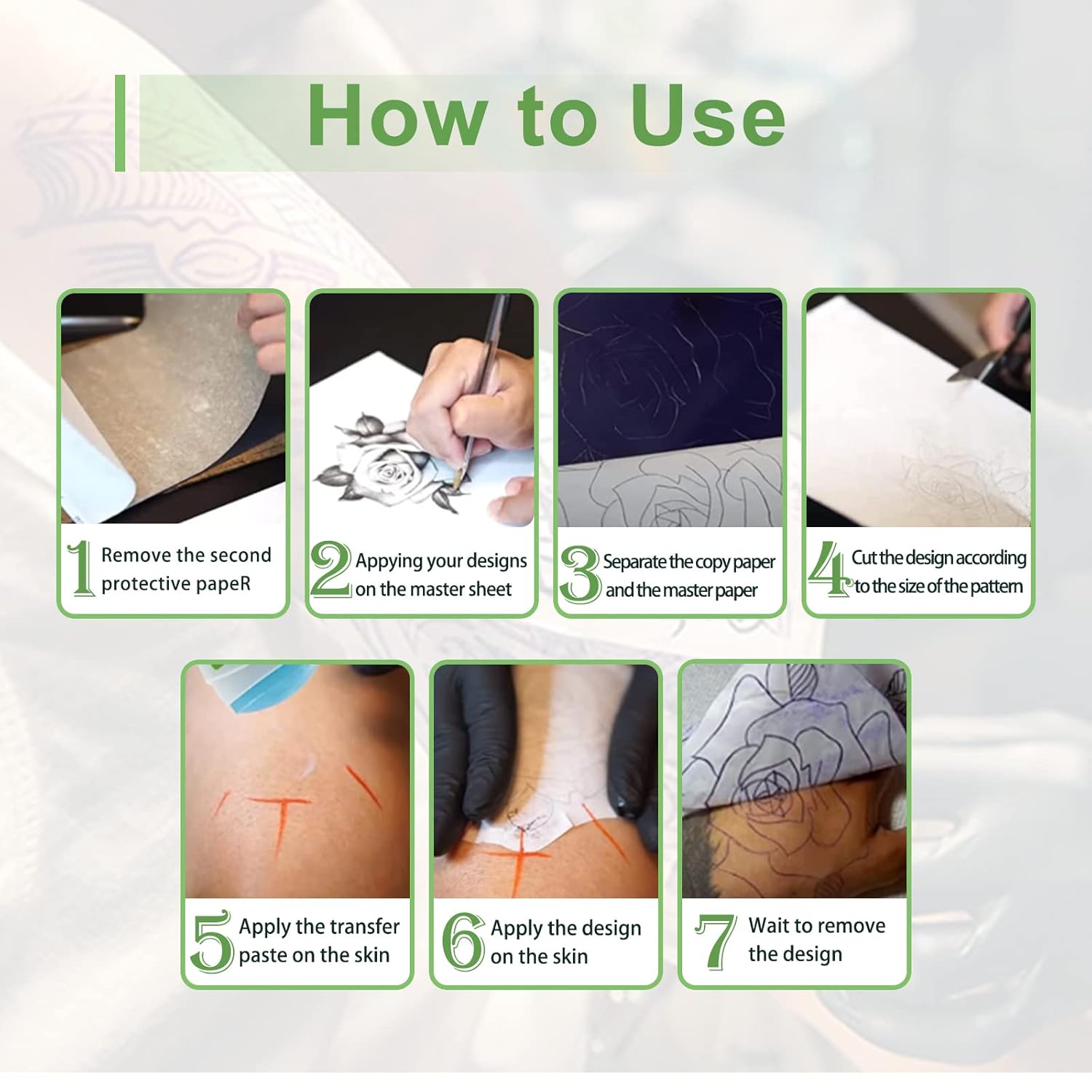 How to Use

1 Remove the second protective papeR

2 Appying your designs on the master sheet

3 Separate the copy paper and the master paper

4 Cut the design according to the size of the pattern

5 Apply the transfer paste on the skin

6 Apply the design on the skin

7 Wait to remove the design