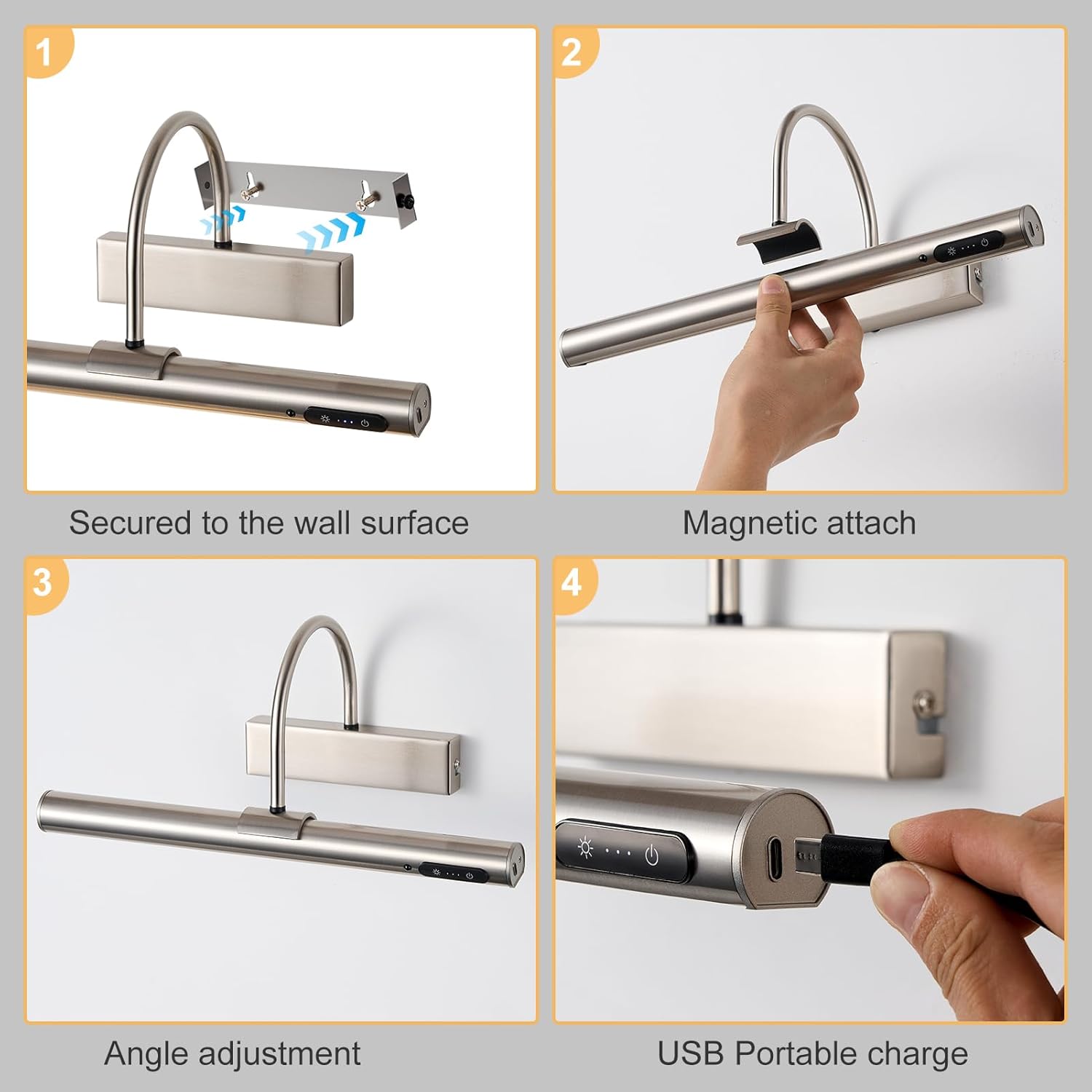 1

Secured to the wall surface

2

Magnetic attach

3

Angle adjustment

4

USB Portable charge