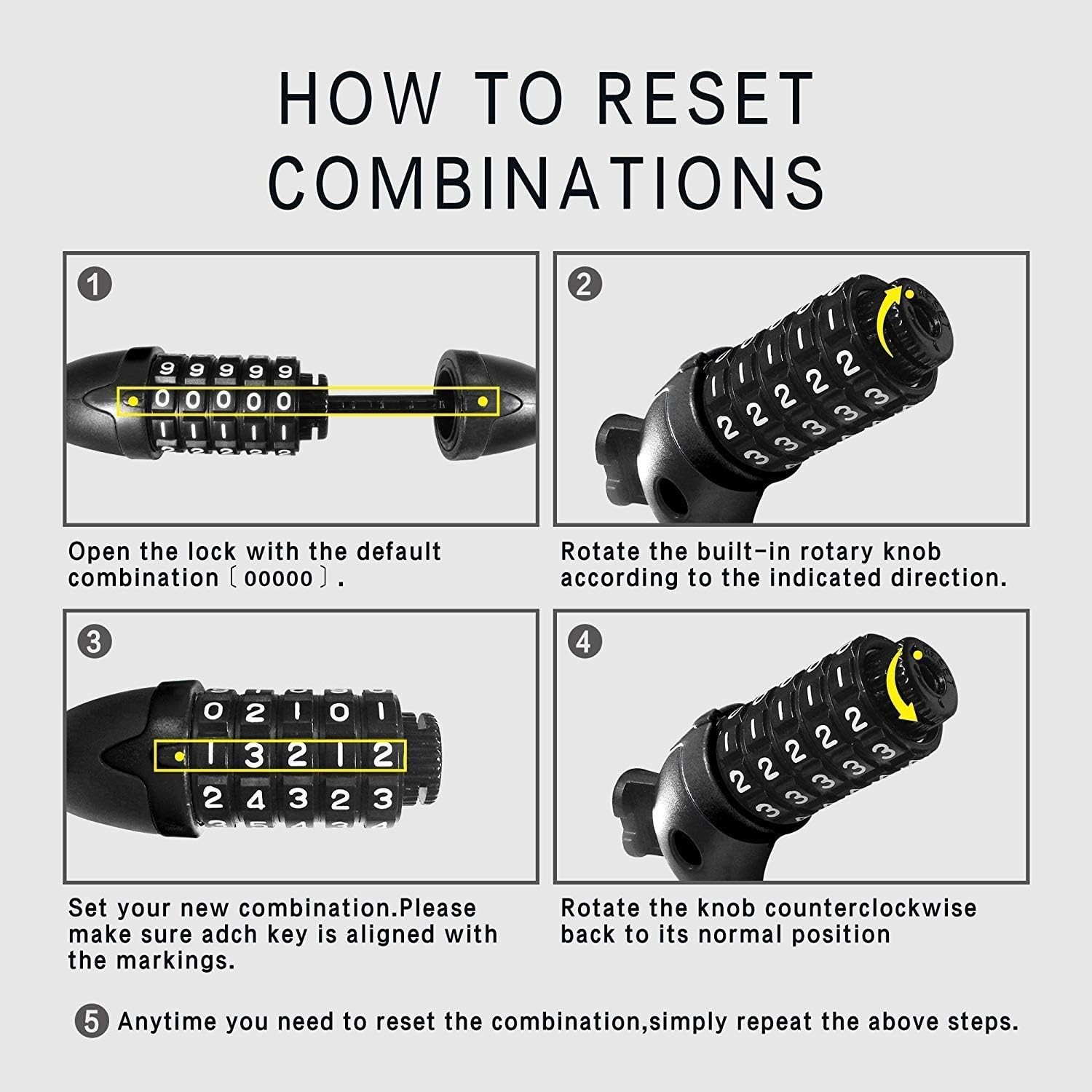 HOW TO RESET COMBINATIONS

1

9 9 9 9 9
0 0 0 0 0
1 1 1 1 1

Open the lock with the default combination〔00000〕.

2

Rotate the built-in rotary knob according to the indicated direction.

3

0 2 1 0 1
1 3 2 1 2
2 4 3 2 3

Set your new combination.Please make sure adch key is aligned with the markings.

4

Rotate the knob counterclockwise back to its normal position

5 Anytime you need to reset the combination,simply repeat the above steps.