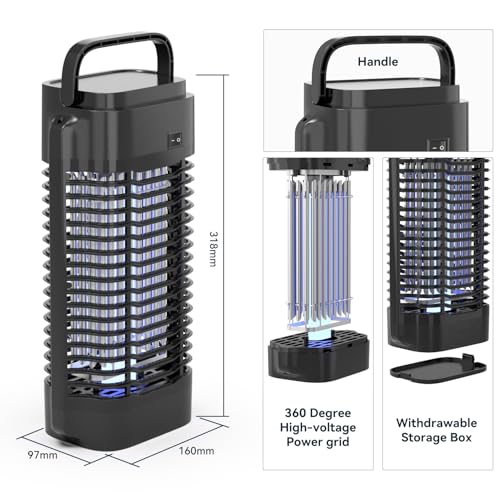 318mm

97mm

160mm

Handle

360 Degree High-voltage Power grid

Withdrawable Storage Box