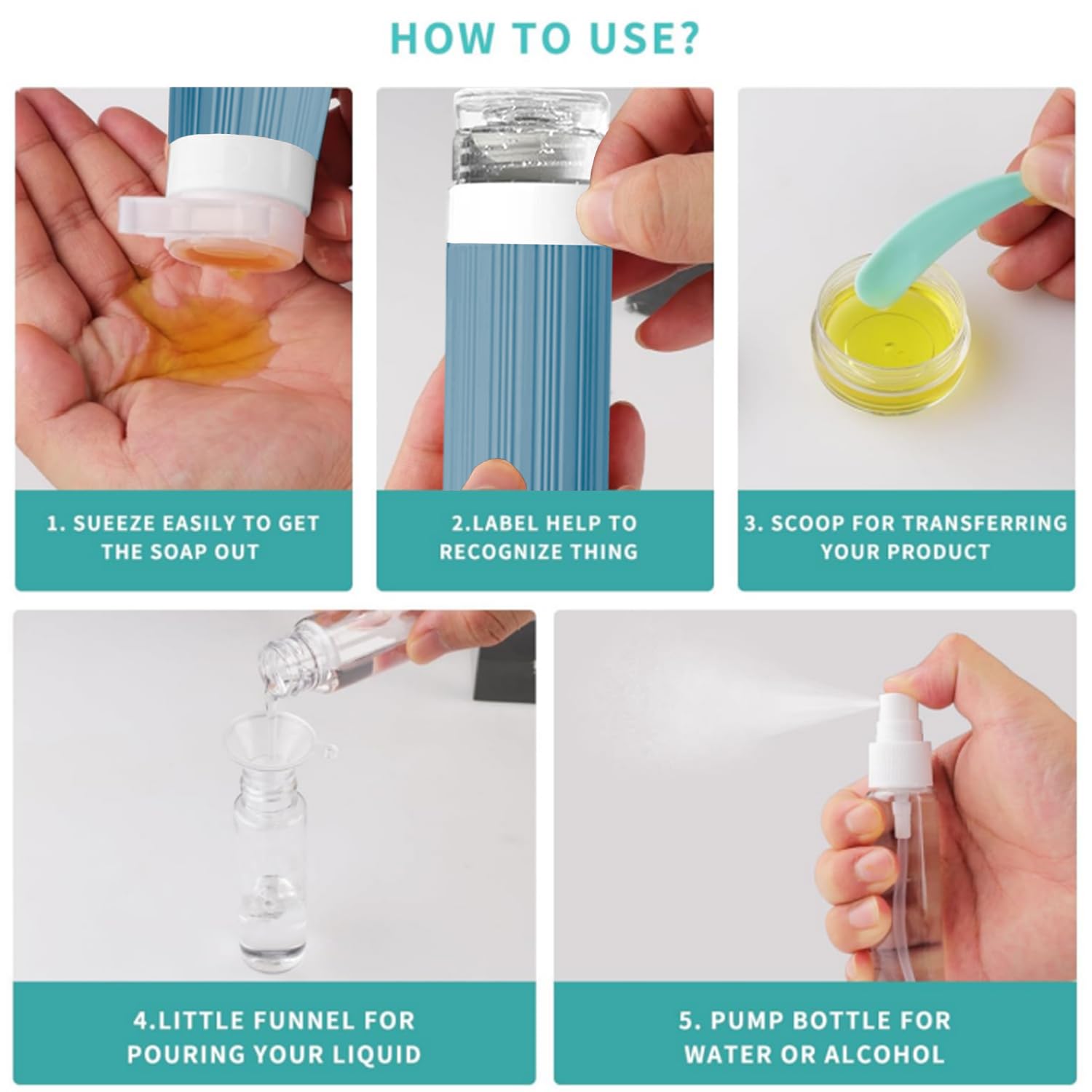 HOW TO USE?

1. SUEEZE EASILY TO GET THE SOAP OUT

2.LABEL HELP TO RECOGNIZE THING

3. SCOOP FOR TRANSFERRING YOUR PRODUCT

4.LITTLE FUNNEL FOR POURING YOUR LIQUID

5. PUMP BOTTLE FOR WATER OR ALCOHOL