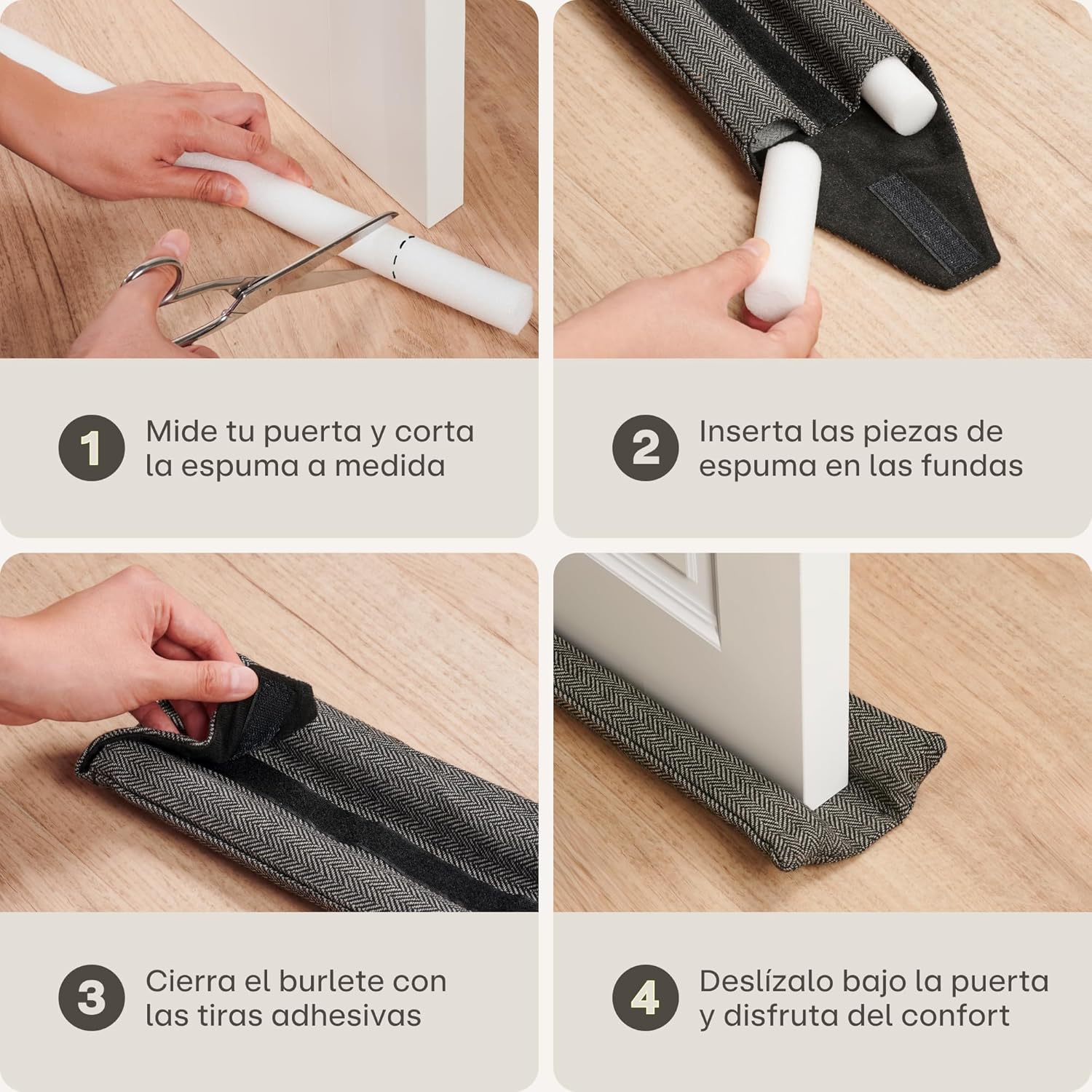 1 Mide tu puerta y corta la espuma a medida

2 Inserta las piezas de espuma en las fundas

3 Cierra el burlete con las tiras adhesivas

4 Deslízalo bajo la puerta y disfruta del confort