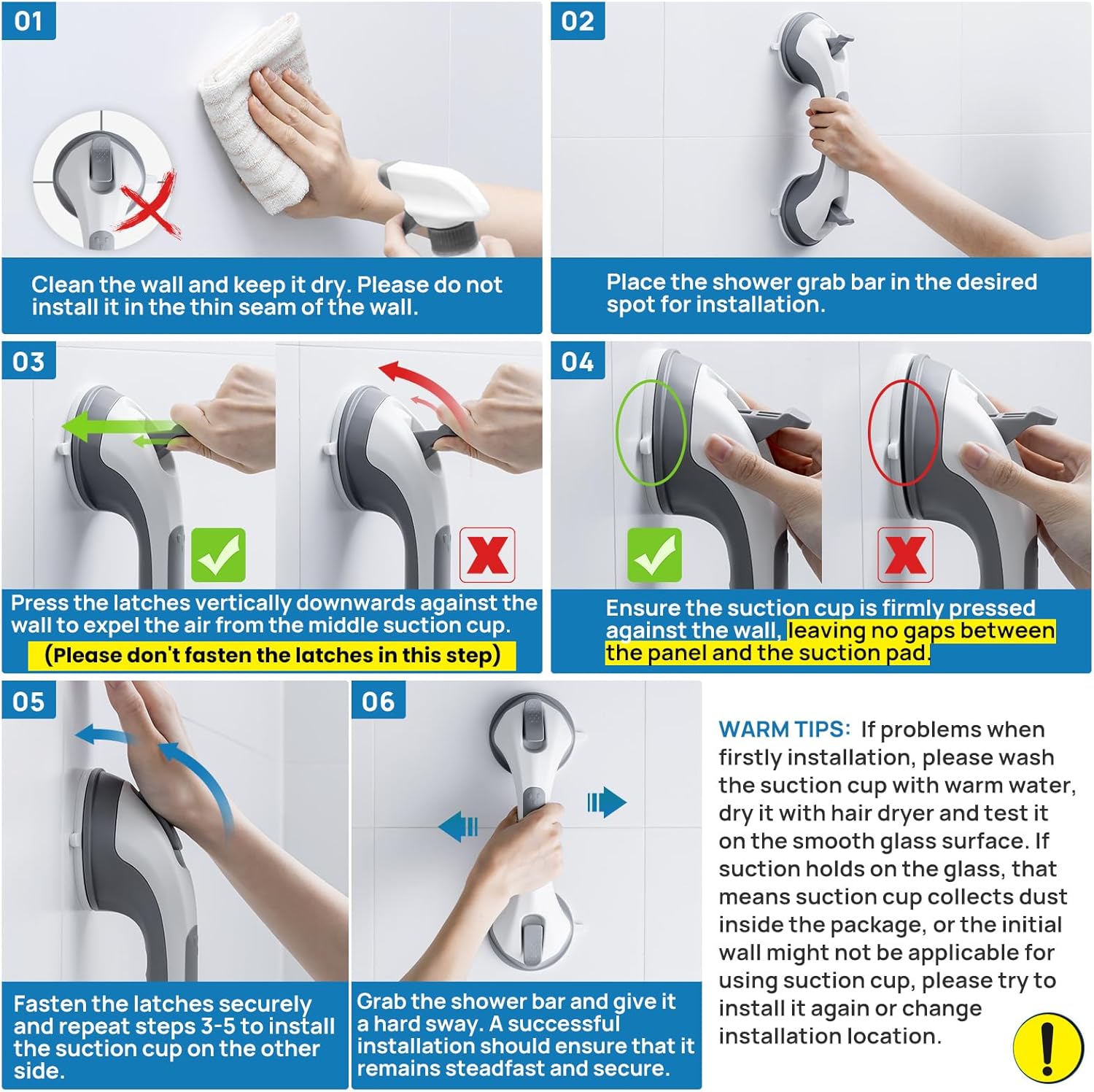 01

Clean the wall and keep it dry. Please do not install it in the thin seam of the wall.

02

Place the shower grab bar in the desired spot for installation.

03

Press the latches vertically downwards against the wall to expel the air from the middle suction cup.
(Please don't fasten the latches in this step)

04

Ensure the suction cup is firmly pressed against the wall, leaving no gaps between the panel and the suction pad.

05

Fasten the latches securely and repeat steps 3-5 to install the suction cup on the other side.

06

Grab the shower bar and give it a hard sway. A successful installation should ensure that it remains steadfast and secure.

WARM TIPS: If problems when firstly installation, please wash the suction cup with warm water, dry it with hair dryer and test it on the smooth glass surface. If suction holds on the glass, that means suction cup collects dust inside the package, or the initial wall might not be applicable for using suction cup, please try to install it again or change installation location.

!