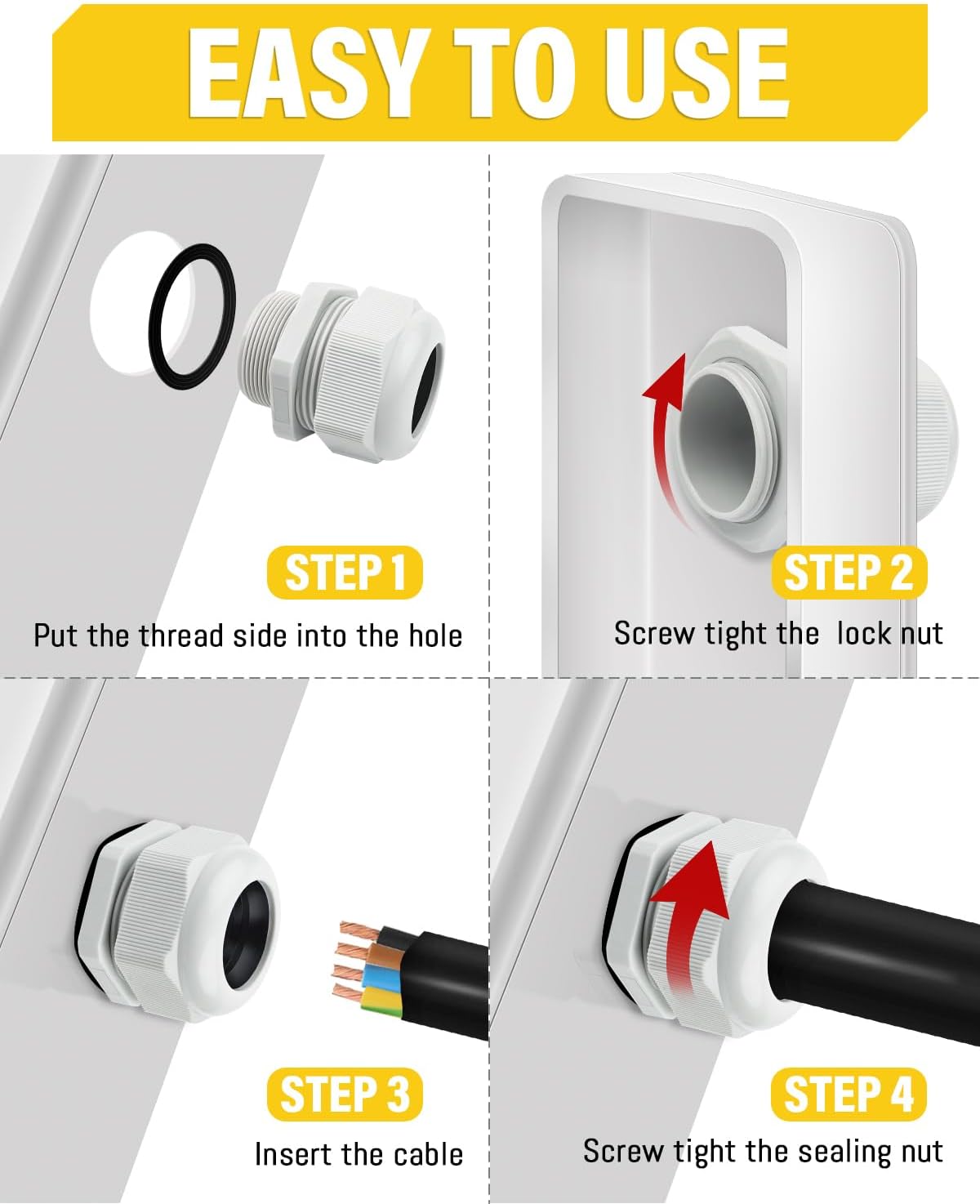 EASY TO USE

STEP 1
Put the thread side into the hole

STEP 2
Screw tight the lock nut

STEP 3
Insert the cable

STEP 4
Screw tight the sealing nut