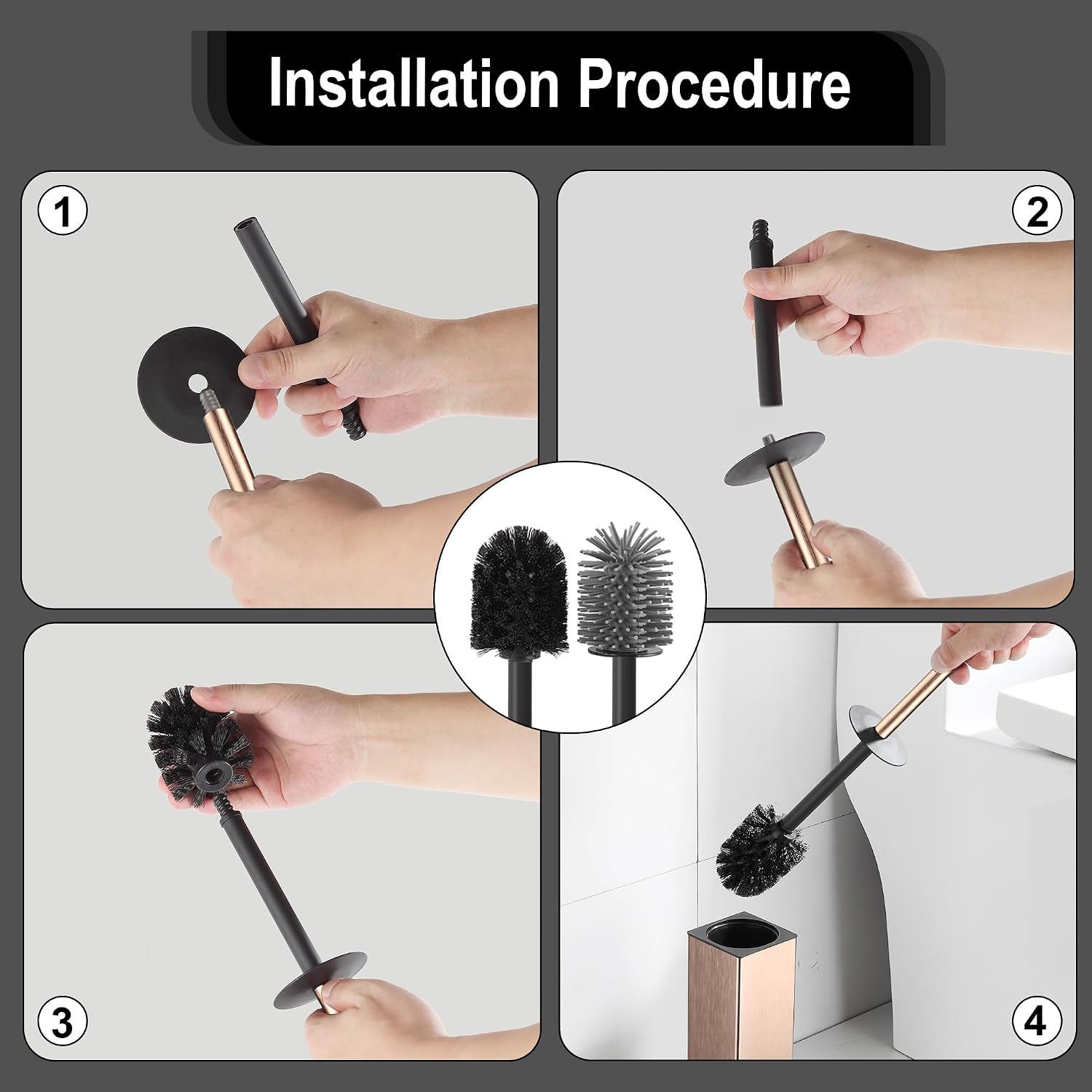 Installation Procedure

1

2

3

4