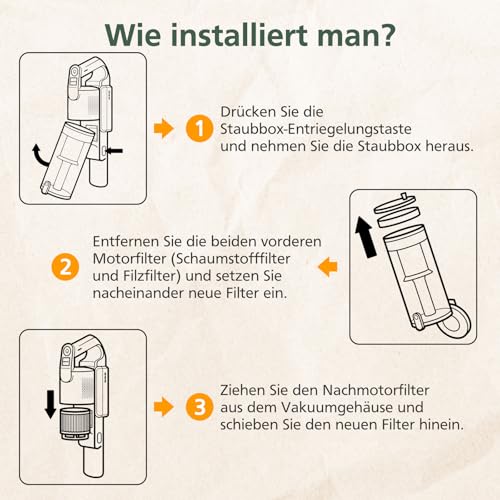 Wie installiert man?

1 Drücken Sie die Staubbox-Entriegelungstaste und nehmen Sie die Staubbox heraus.

2 Entfernen Sie die beiden vorderen Motorfilter (Schaumstofffilter und Filzfilter) und setzen Sie nacheinander neue Filter ein.

3 Ziehen Sie den Nachmotorfilter aus dem Vakuumgehäuse und schieben Sie den neuen Filter hinein.