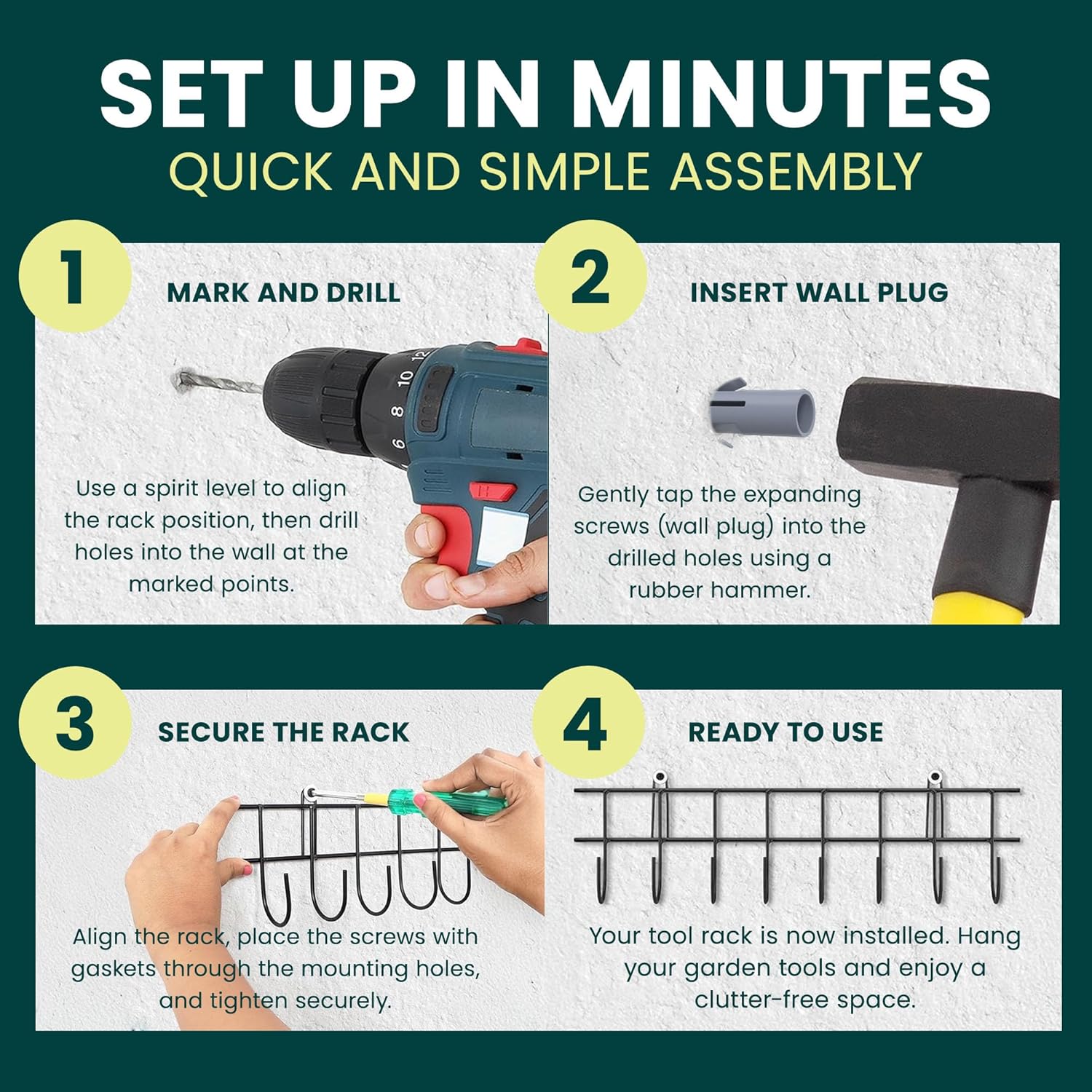 SET UP IN MINUTES
QUICK AND SIMPLE ASSEMBLY

1
MARK AND DRILL

12
10
8
6

Use a spirit level to align the rack position, then drill holes into the wall at the marked points.

2
INSERT WALL PLUG

Gently tap the expanding screws (wall plug) into the drilled holes using a rubber hammer.

3
SECURE THE RACK

Align the rack, place the screws with gaskets through the mounting holes, and tighten securely.

4
READY TO USE

Your tool rack is now installed. Hang your garden tools and enjoy a clutter-free space.