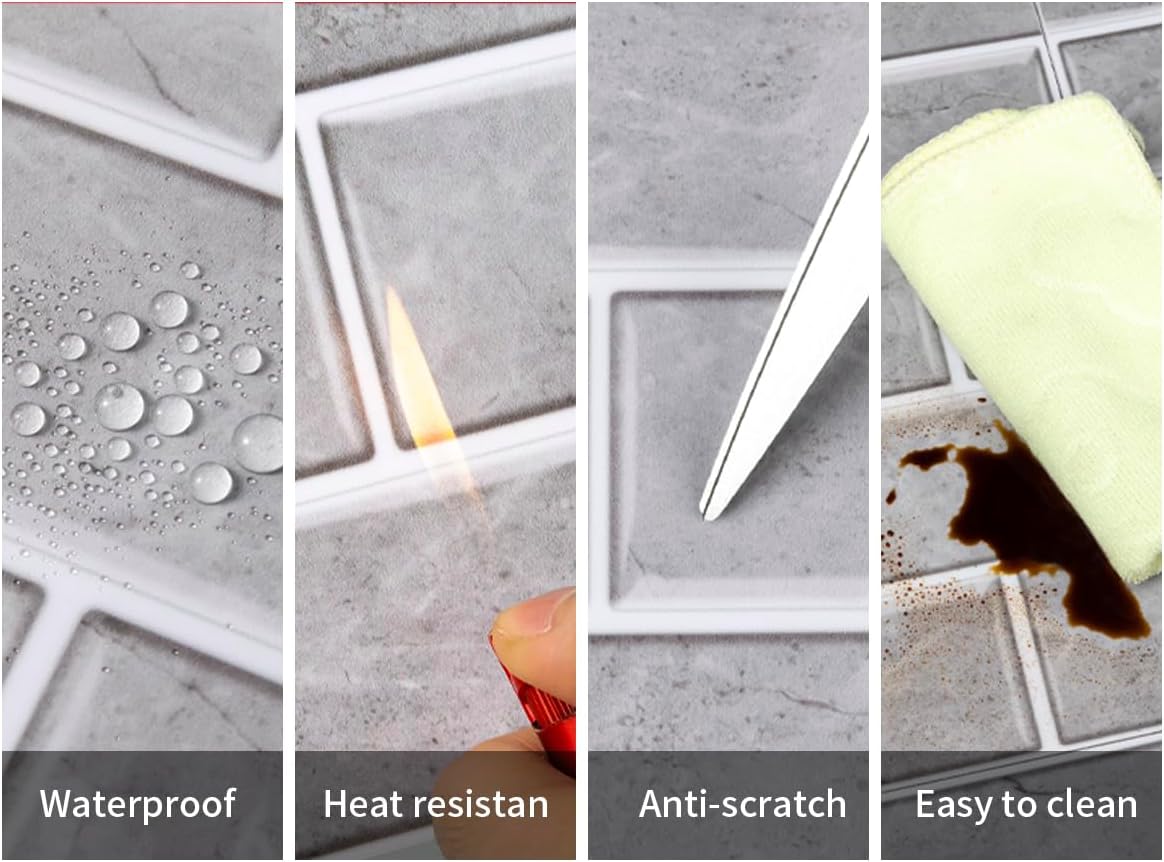 Waterproof

Heat resistan

Anti-scratch

Easy to clean