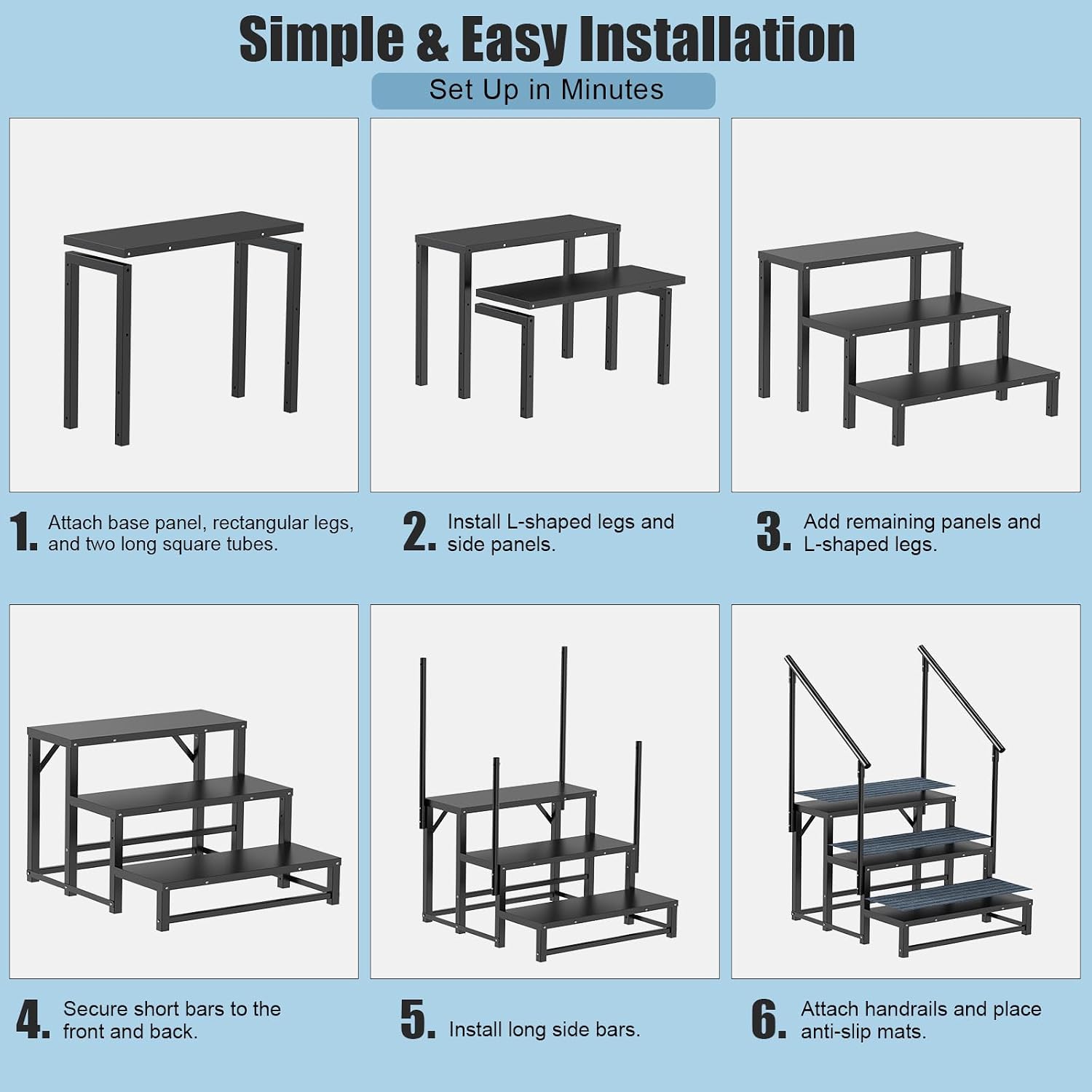 Simple & Easy Installation

Set Up in Minutes

1. Attach base panel, rectangular legs, and two long square tubes.

2. Install L-shaped legs and side panels.

3. Add remaining panels and L-shaped legs.

4. Secure short bars to the front and back.

5. Install long side bars.

6. Attach handrails and place anti-slip mats.