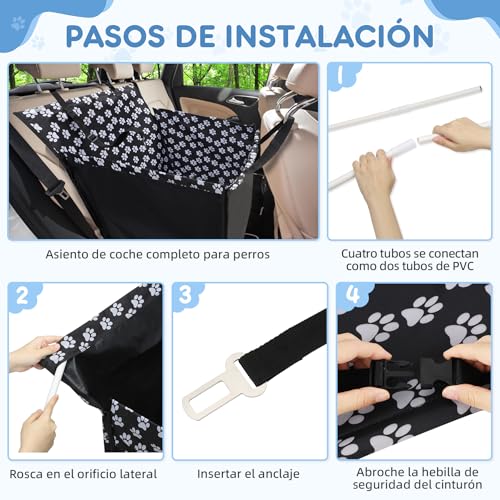 PASOS DE INSTALACIÓN

Asiento de coche completo para perros

1

Cuatro tubos se conectan como dos tubos de PVC

2

Rosca en el orificio lateral

3

Insertar el anclaje

4

Abroche la hebilla de seguridad del cinturón