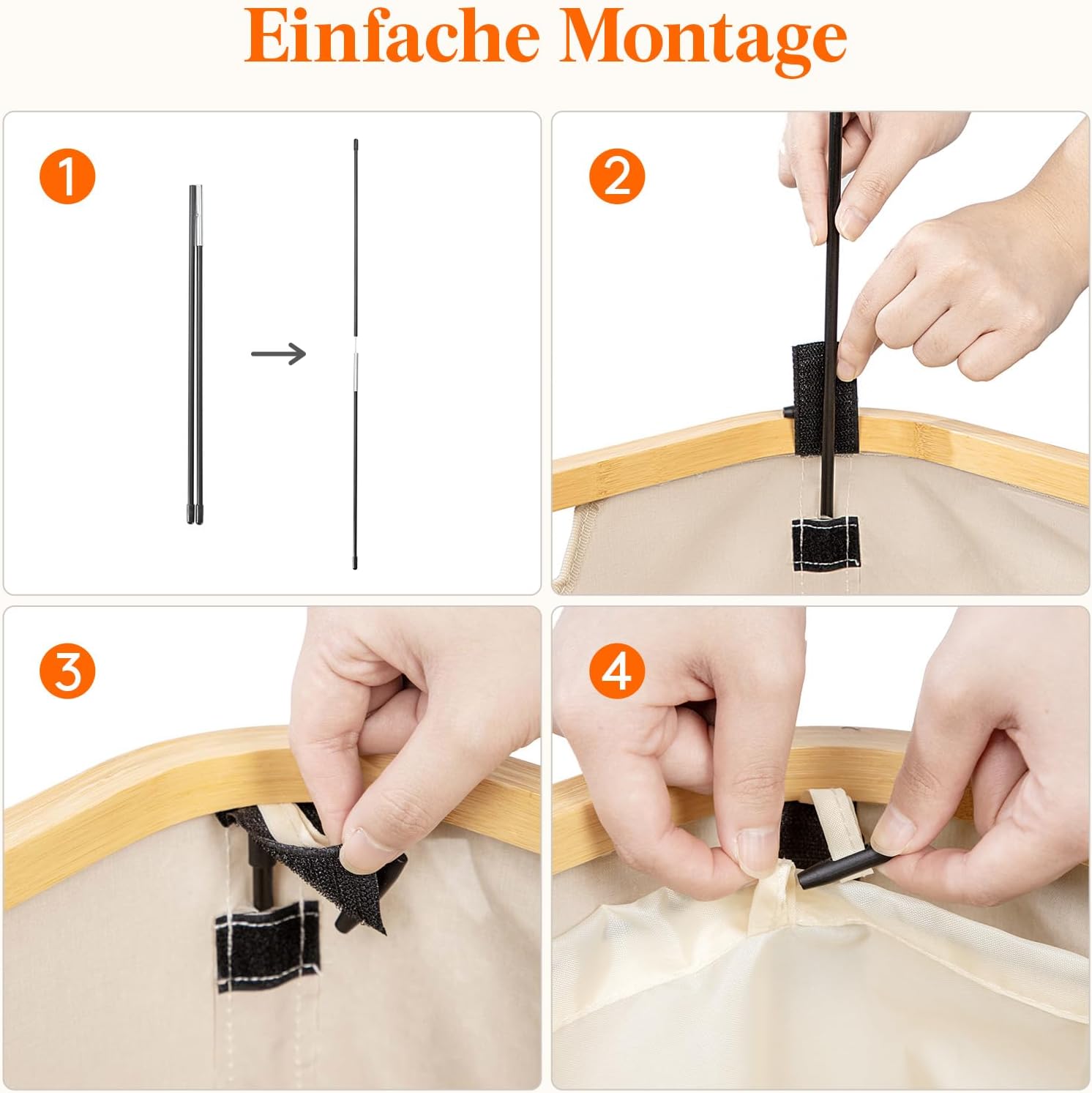 Einfache Montage

1

2

3

4