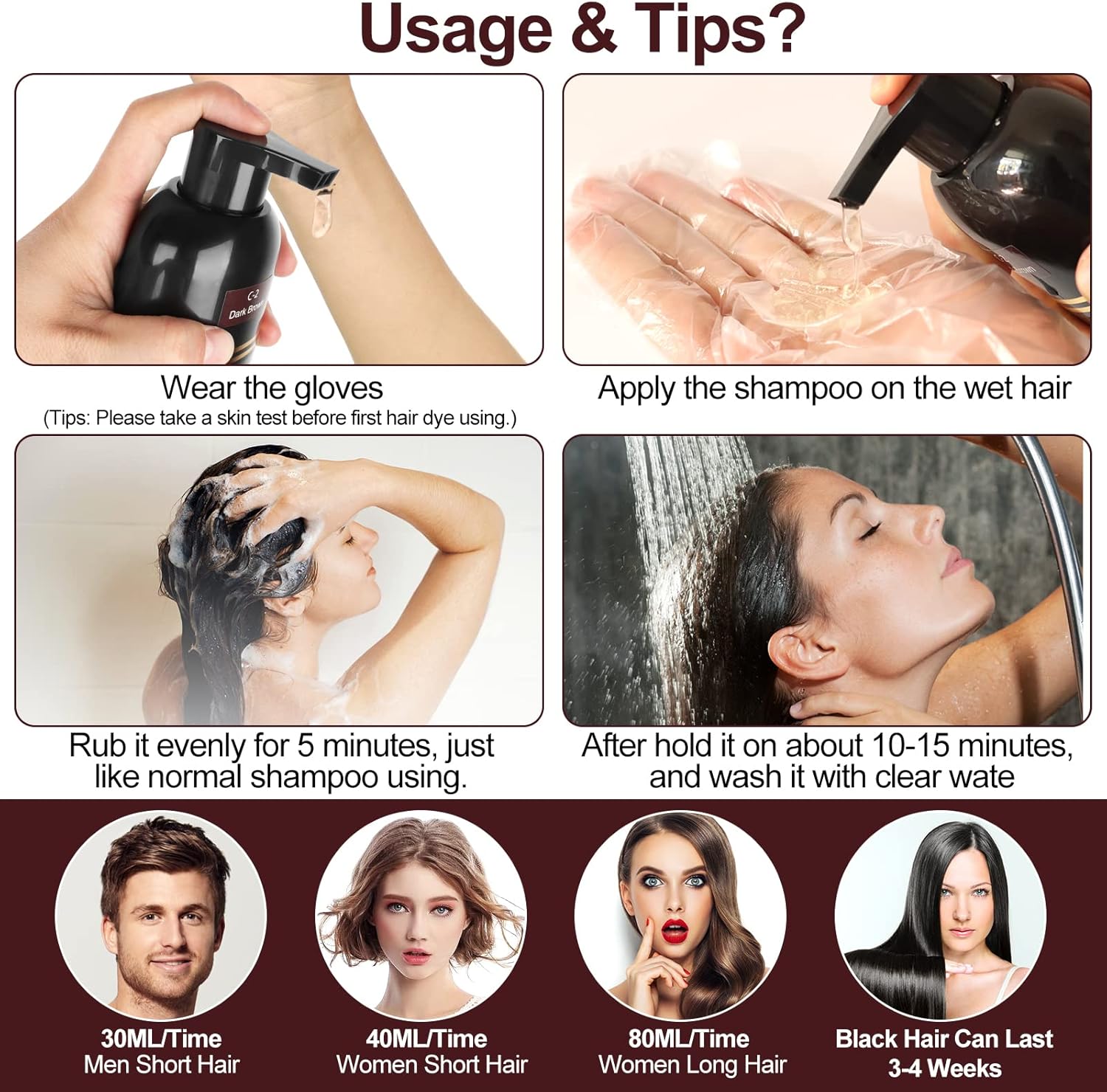 Usage & Tips?

C-2
Dark Brown

Wear the gloves
(Tips: Please take a skin test before first hair dye using.)

Apply the shampoo on the wet hair

Rub it evenly for 5 minutes, just like normal shampoo using.

After hold it on about 10-15 minutes, and wash it with clear wate

30ML/Time
Men Short Hair

40ML/Time
Women Short Hair

80ML/Time
Women Long Hair

Black Hair Can Last
3-4 Weeks