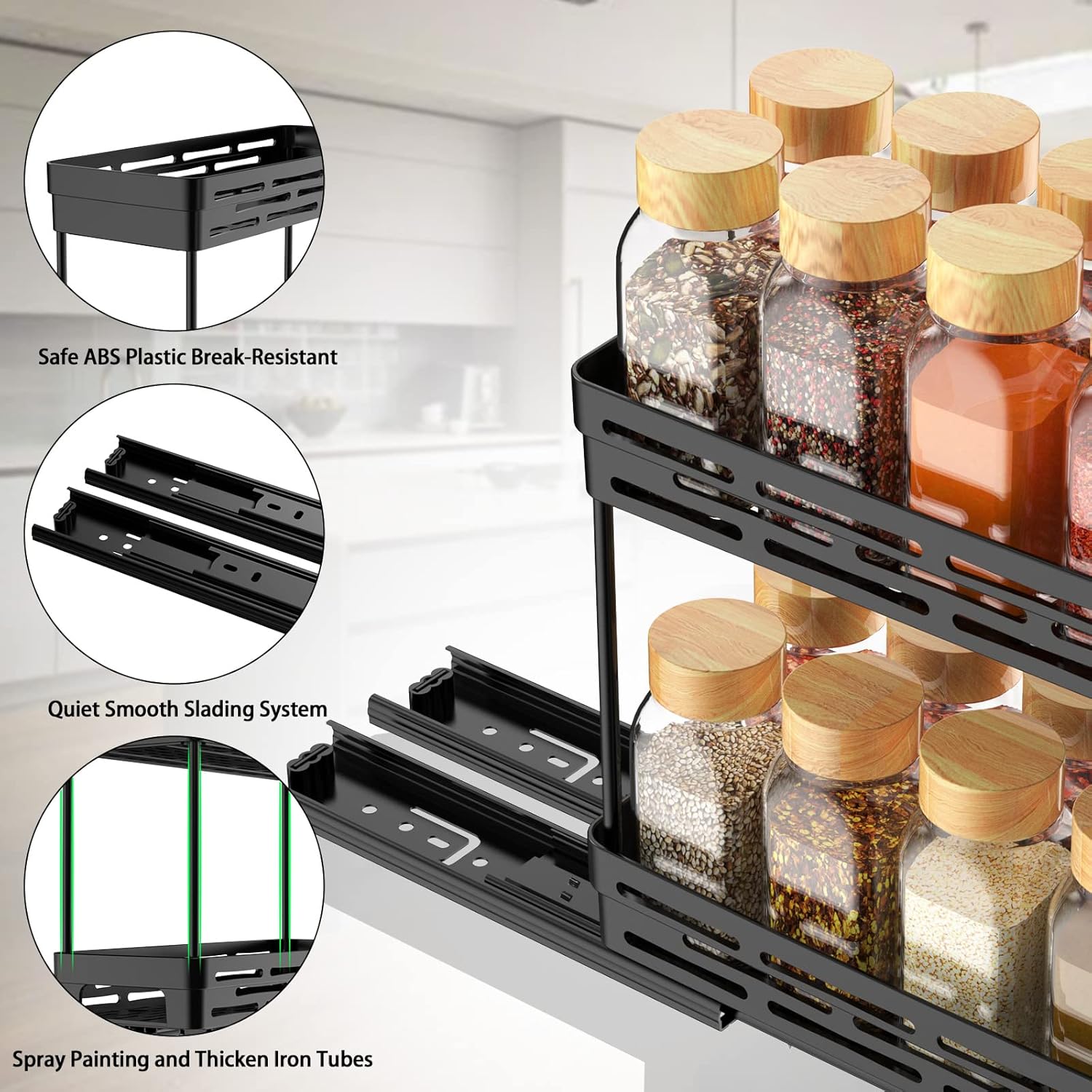 Safe ABS Plastic Break-Resistant

Quiet Smooth Slading System

Spray Painting and Thicken Iron Tubes