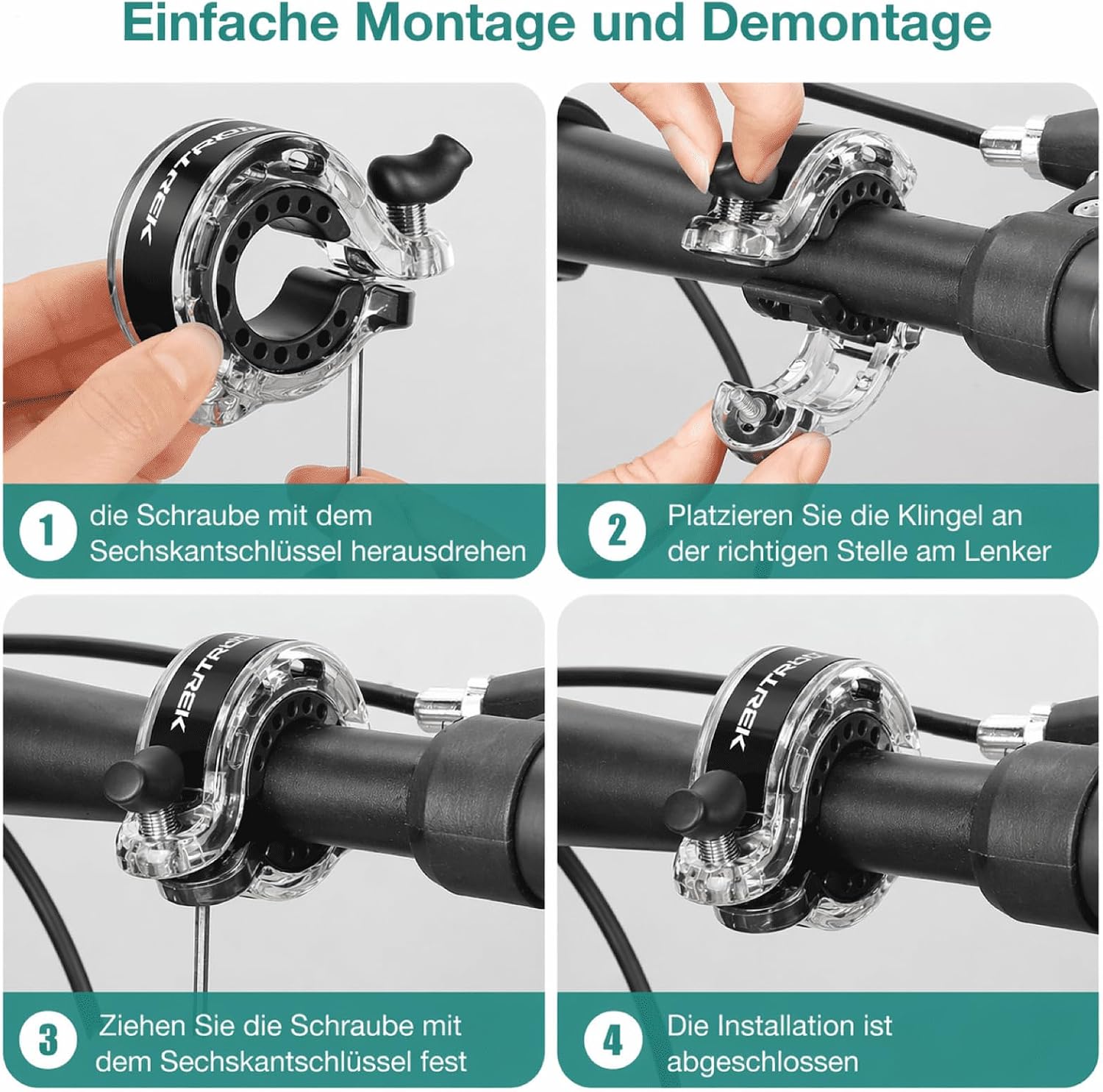 Einfache Montage und Demontage

TREK

1 die Schraube mit dem Sechskantschlüssel herausdrehen

2 Platzieren Sie die Klingel an der richtigen Stelle am Lenker

TREK

3 Ziehen Sie die Schraube mit dem Sechskantschlüssel fest

TREK

4 Die Installation ist abgeschlossen