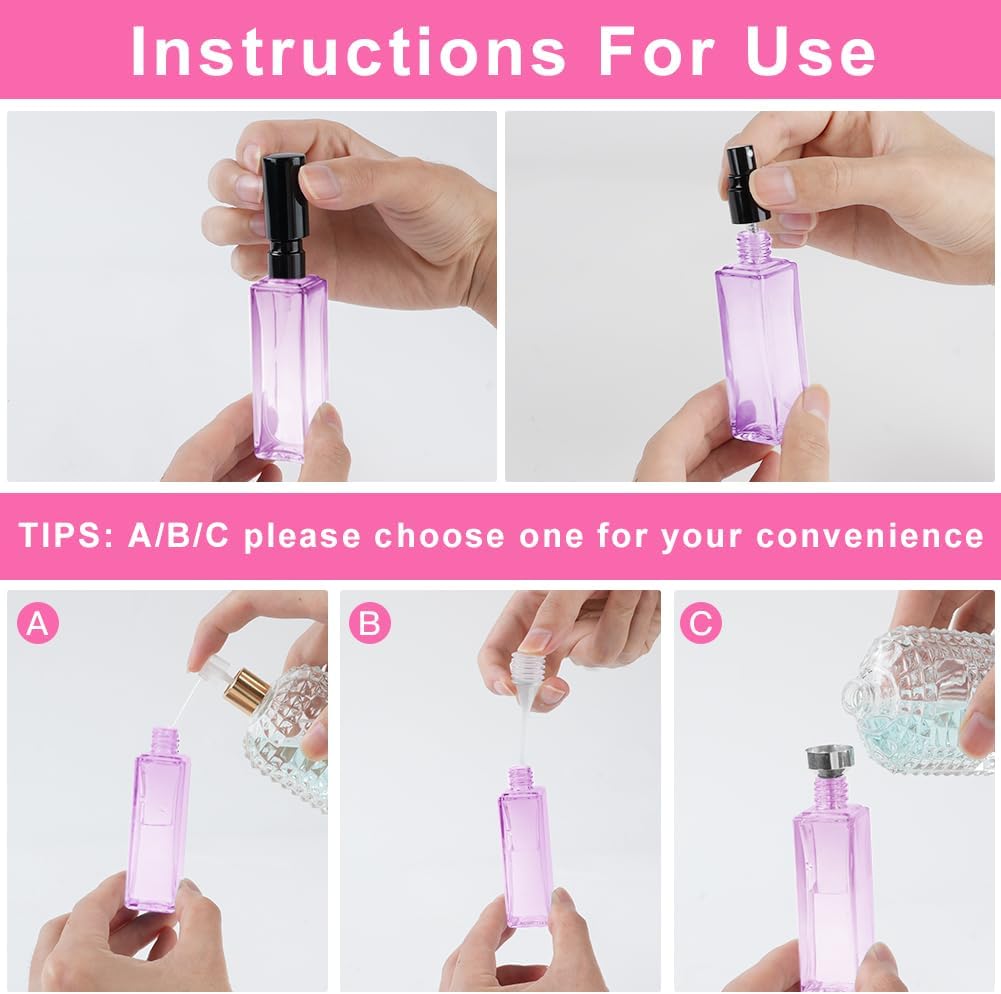 Instructions For Use

TIPS: A/B/C please choose one for your convenience

A

B

C