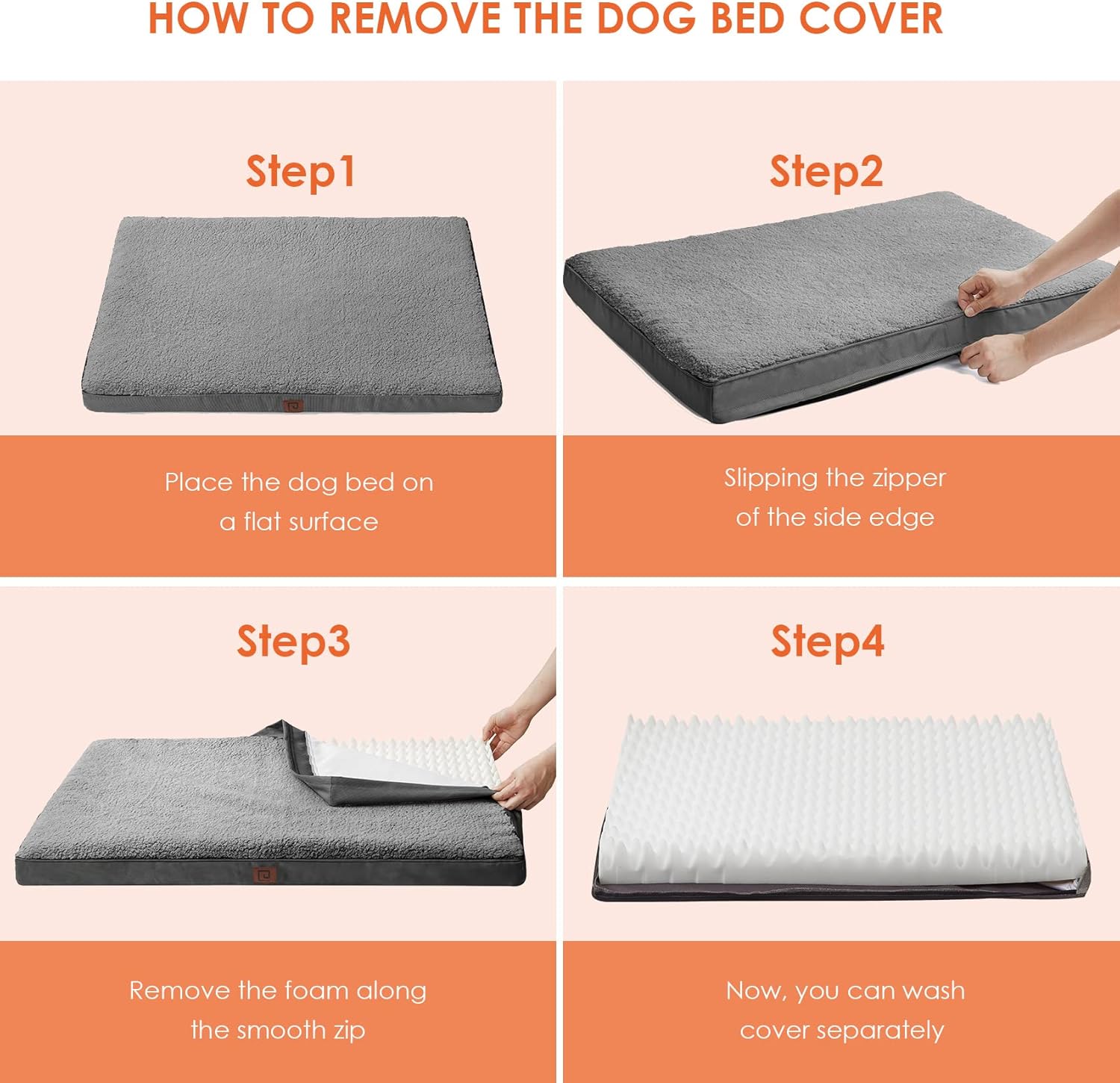 HOW TO REMOVE THE DOG BED COVER

Step1

Place the dog bed on a flat surface

Step2

Slipping the zipper of the side edge

Step3

Remove the foam along the smooth zip

Step4

Now, you can wash cover separately