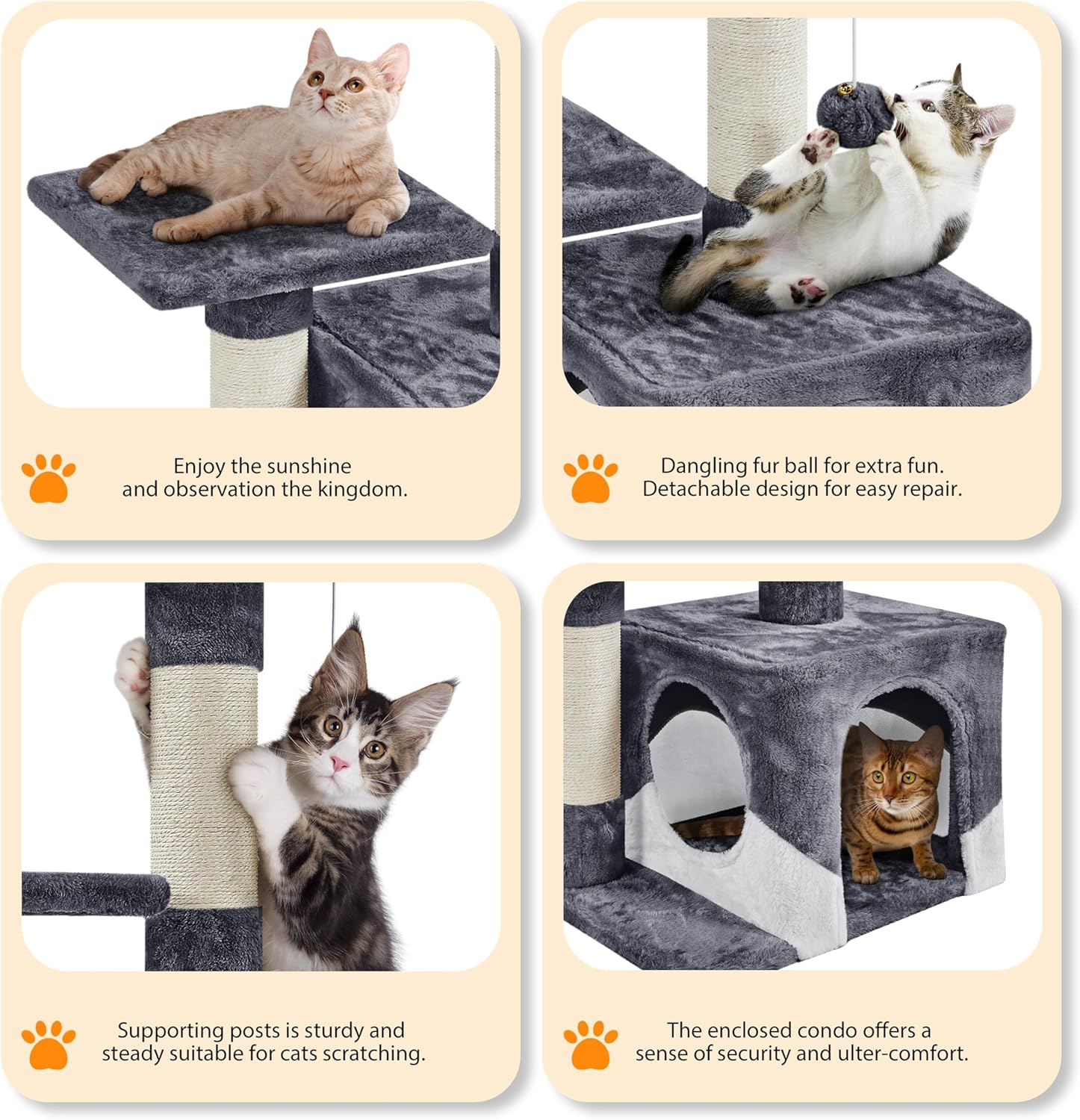 Enjoy the sunshine and observation the kingdom.

Dangling fur ball for extra fun. Detachable design for easy repair.

Supporting posts is sturdy and steady suitable for cats scratching.

The enclosed condo offers a sense of security and ulter-comfort.