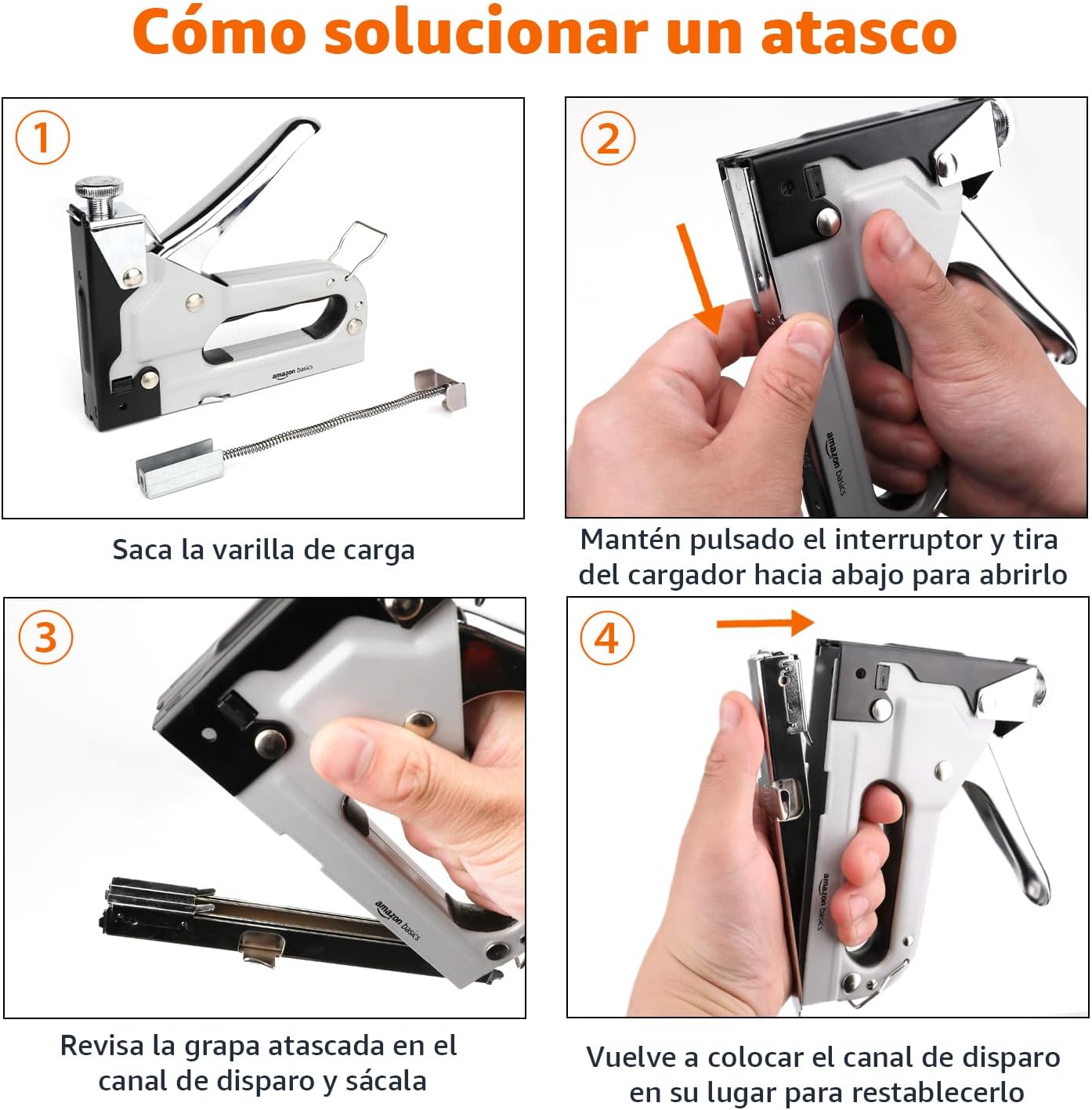 Cómo solucionar un atasco

1

amazon basics

Saca la varilla de carga

2

amazon basics

Mantén pulsado el interruptor y tira del cargador hacia abajo para abrirlo

3

amazon basics

Revisa la grapa atascada en el canal de disparo y sácala

4

amazon basics

Vuelve a colocar el canal de disparo en su lugar para restablecerlo