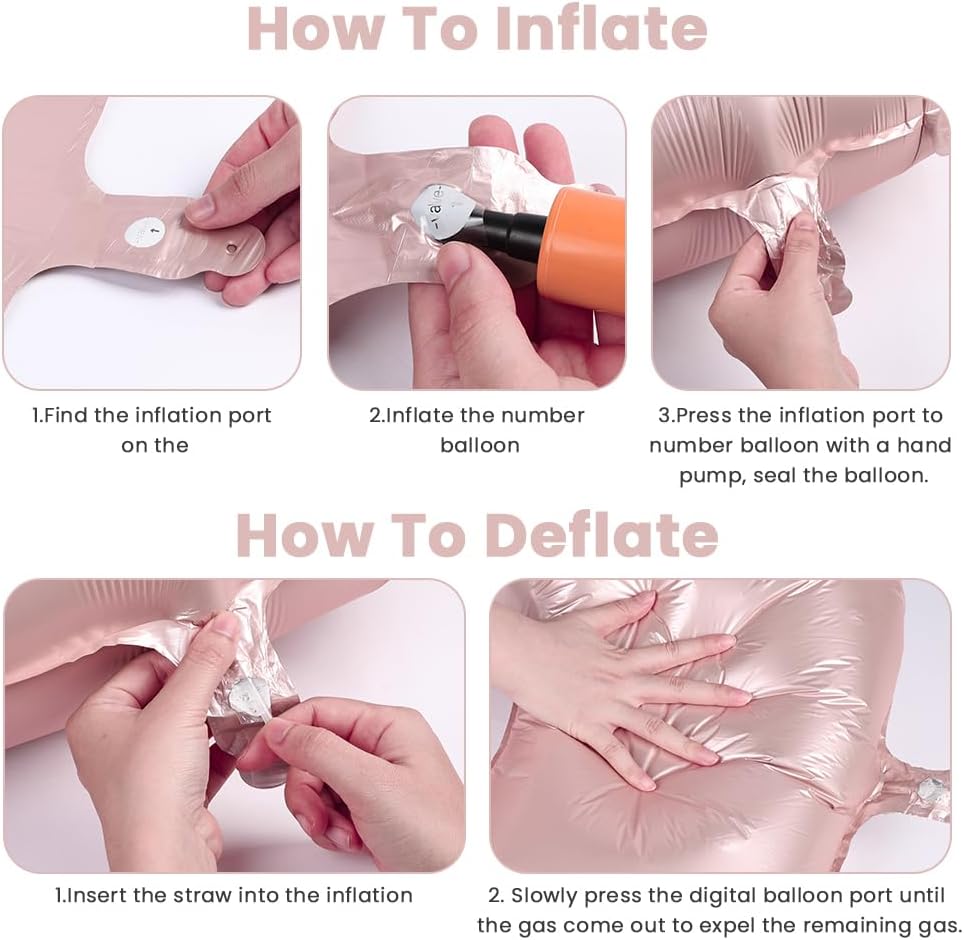 How To Inflate

1.Find the inflation port on the

2.Inflate the number balloon

3.Press the inflation port to number balloon with a hand pump, seal the balloon.

How To Deflate

1.Insert the straw into the inflation

2. Slowly press the digital balloon port until the gas come out to expel the remaining gas.