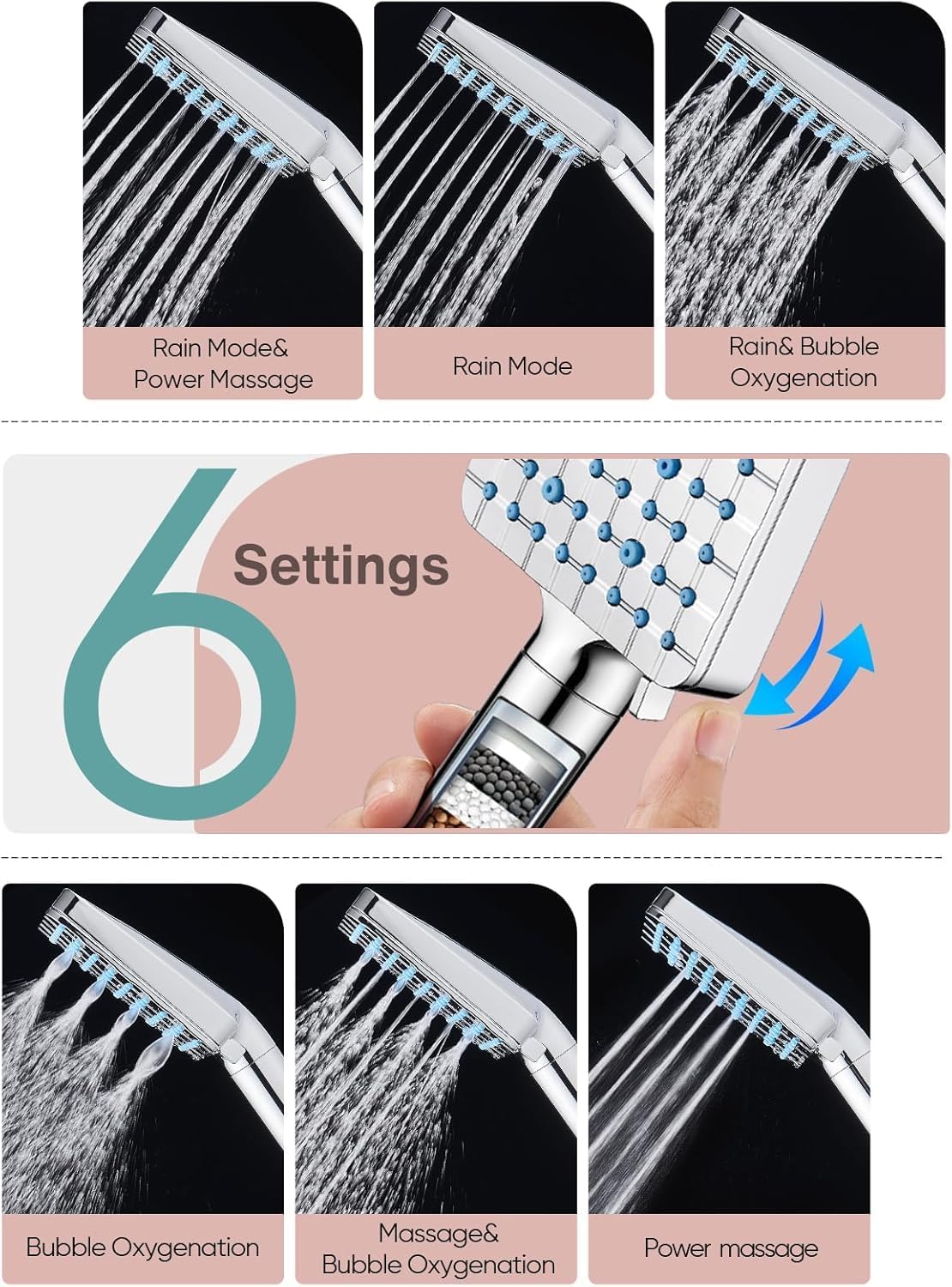 Rain Mode&
Power Massage

Rain Mode

Rain& Bubble
Oxygenation

6

Settings

Bubble Oxygenation

Massage&
Bubble Oxygenation

Power massage