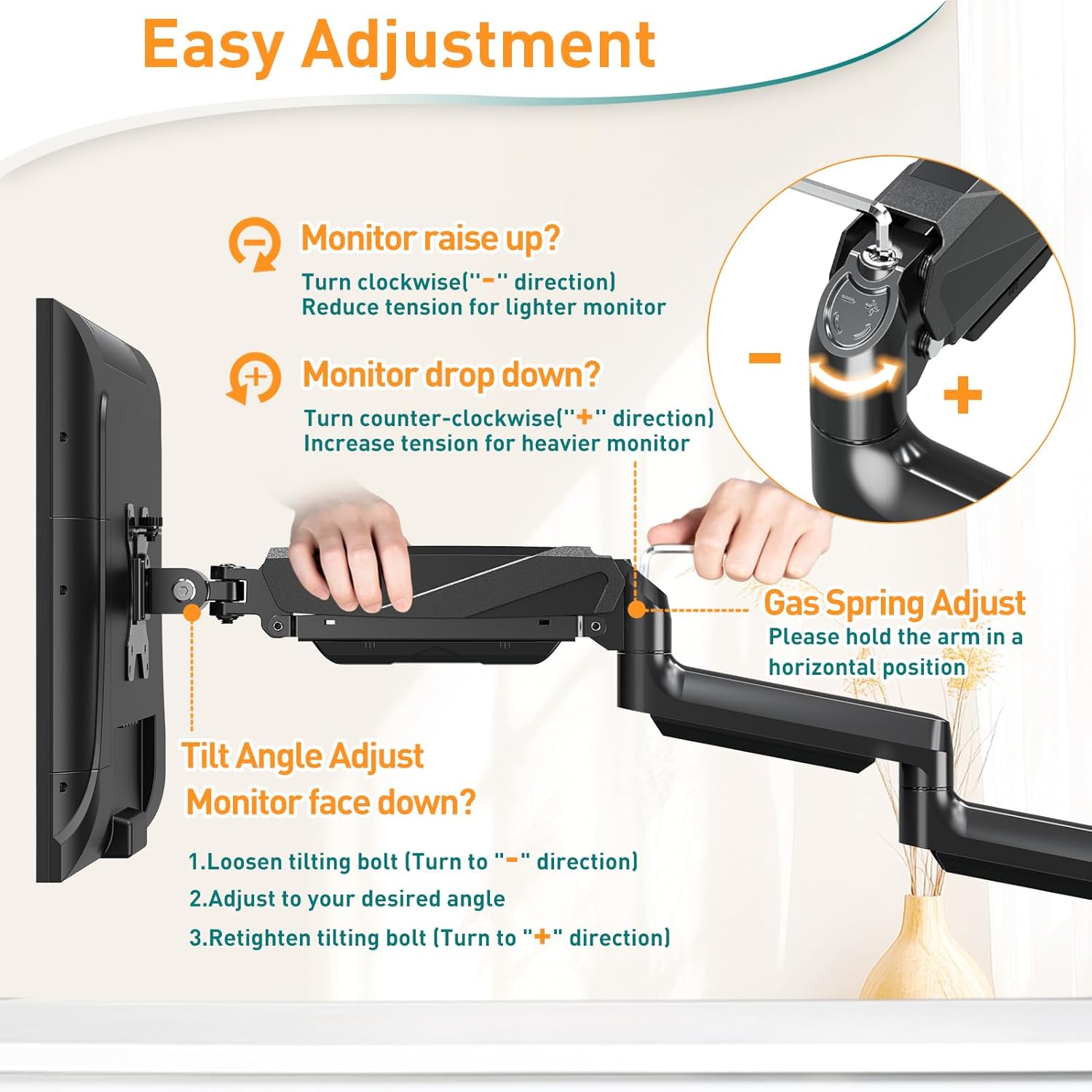 Easy Adjustment

Monitor raise up?

Turn clockwise("-" direction)
Reduce tension for lighter monitor

Monitor drop down?

Turn counter-clockwise("+" direction)
Increase tension for heavier monitor

-

+

Gas Spring Adjust

Please hold the arm in a horizontal position

Tilt Angle Adjust
Monitor face down?

1.Loosen tilting bolt (Turn to "-" direction)

2.Adjust to your desired angle

3.Retighten tilting bolt (Turn to "+" direction)