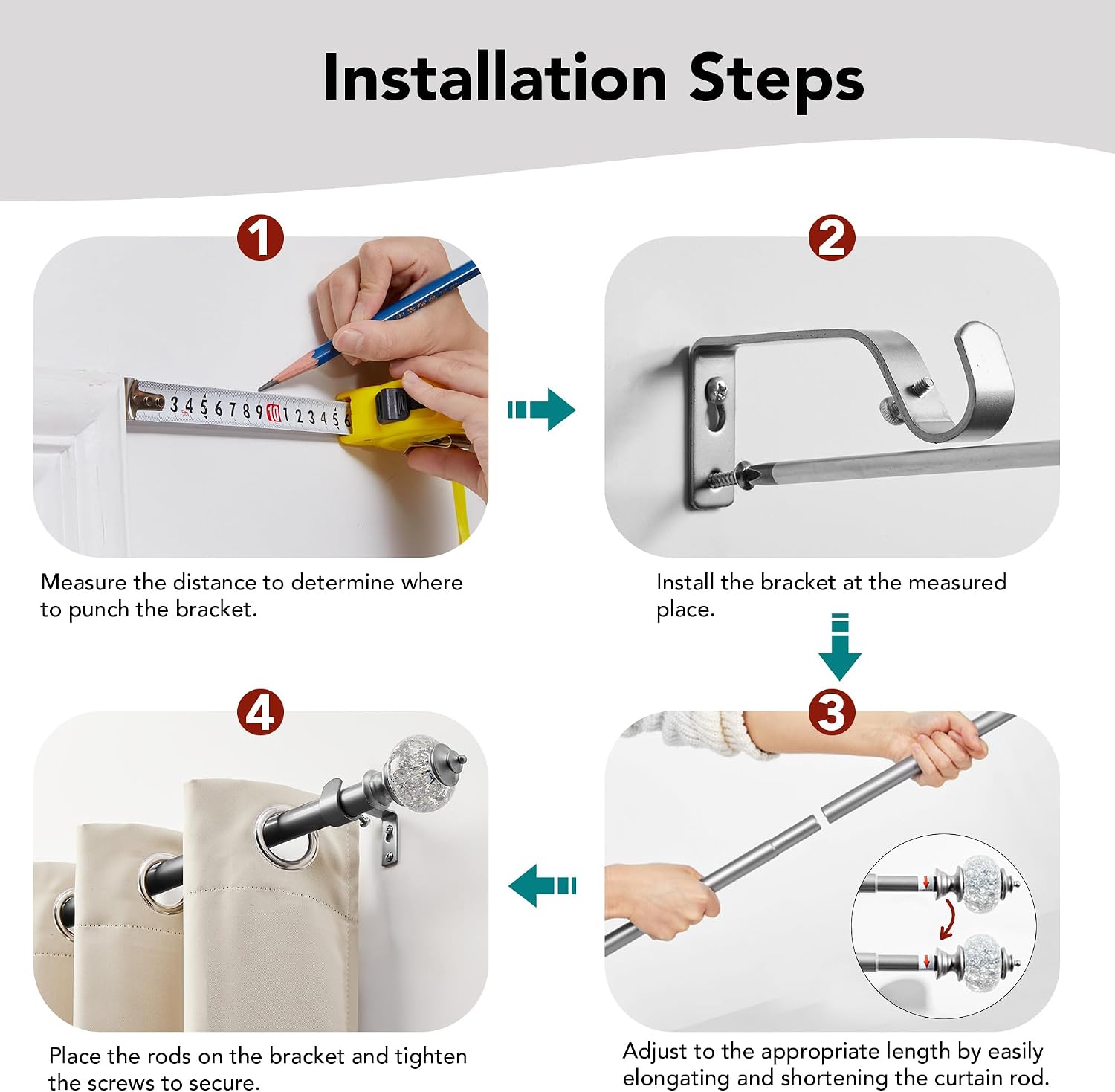 Installation Steps

1

3 4 5 6 7 8 9 10 1 2 3 4 5 6

Measure the distance to determine where to punch the bracket.

2

Install the bracket at the measured place.

3

Adjust to the appropriate length by easily elongating and shortening the curtain rod.

4

Place the rods on the bracket and tighten the screws to secure.