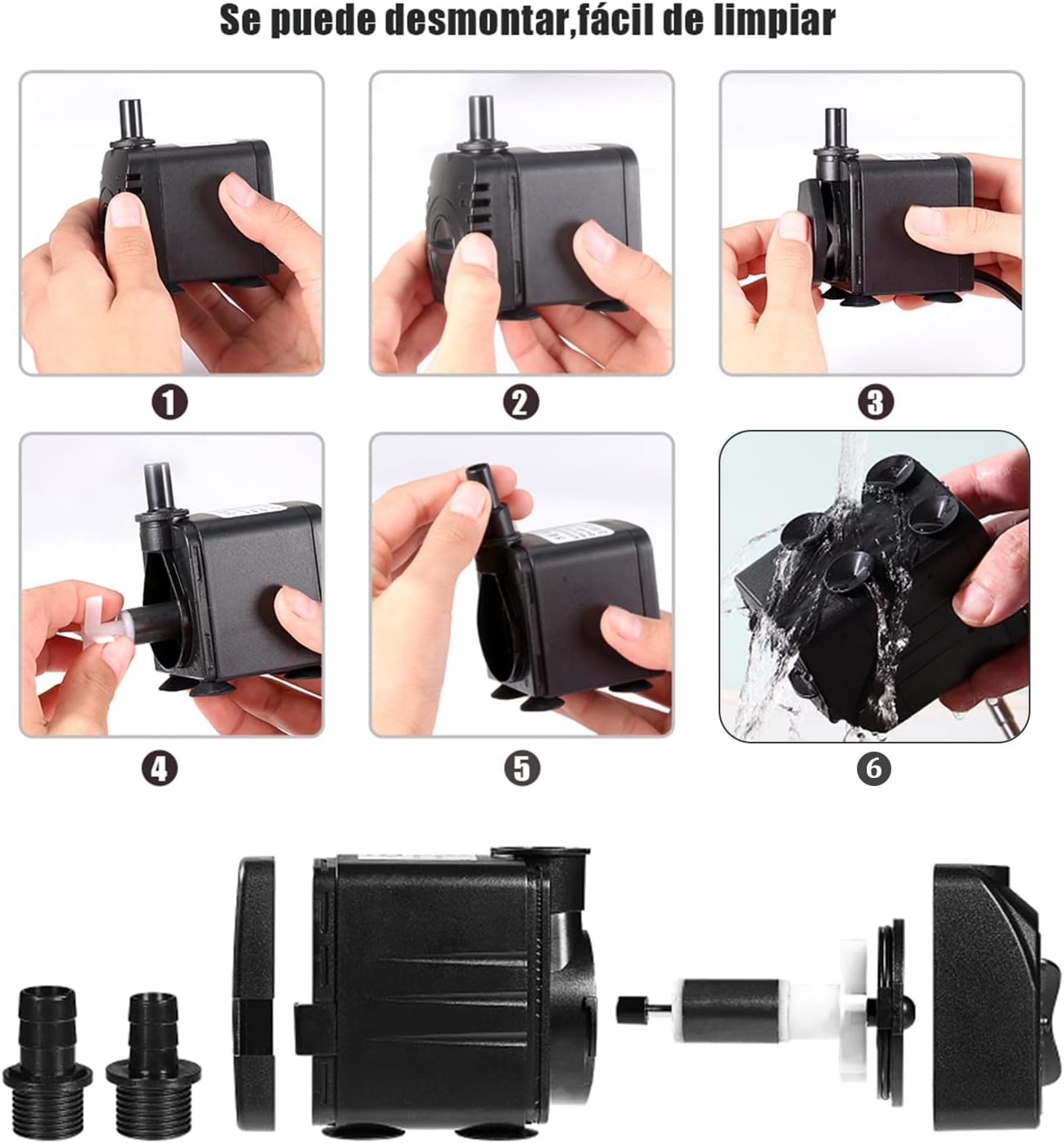 Se puede desmontar,fácil de limpiar

1

2

3

4

5

6